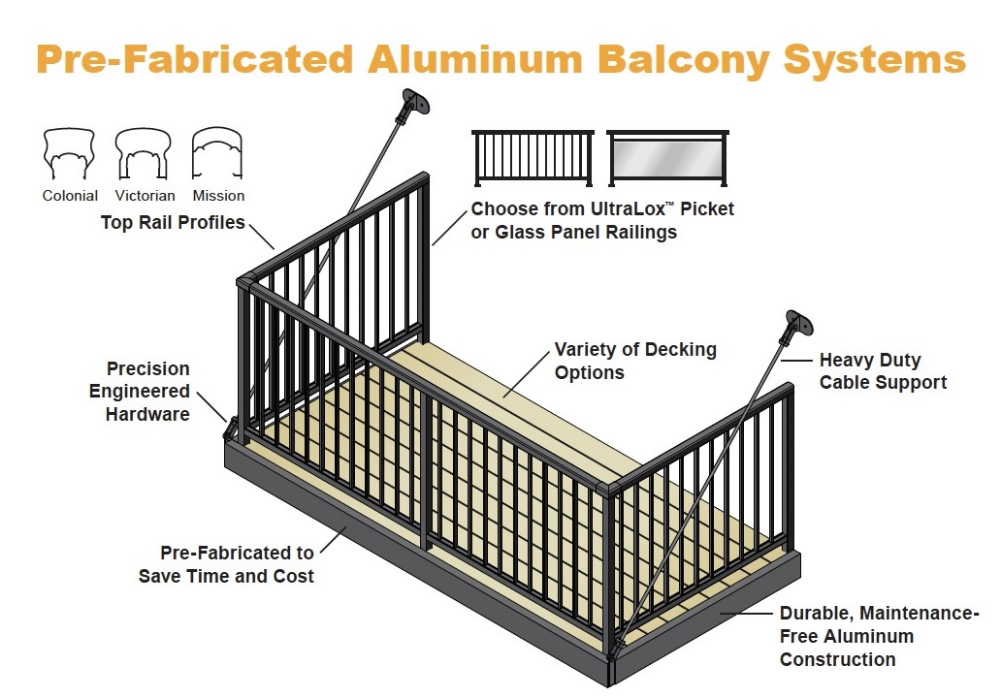 Pre-Fabricated Aluminum Balcony Systems

Colonial Victorian Mission

Top Rail Profiles

Choose from UltraLox™ Picket or Glass Panel Railings

Precision Engineered Hardware

Variety of Decking Options

Heavy Duty Cable Support

Pre-Fabricated to Save Time and Cost

Durable, Maintenance-Free Aluminum Construction