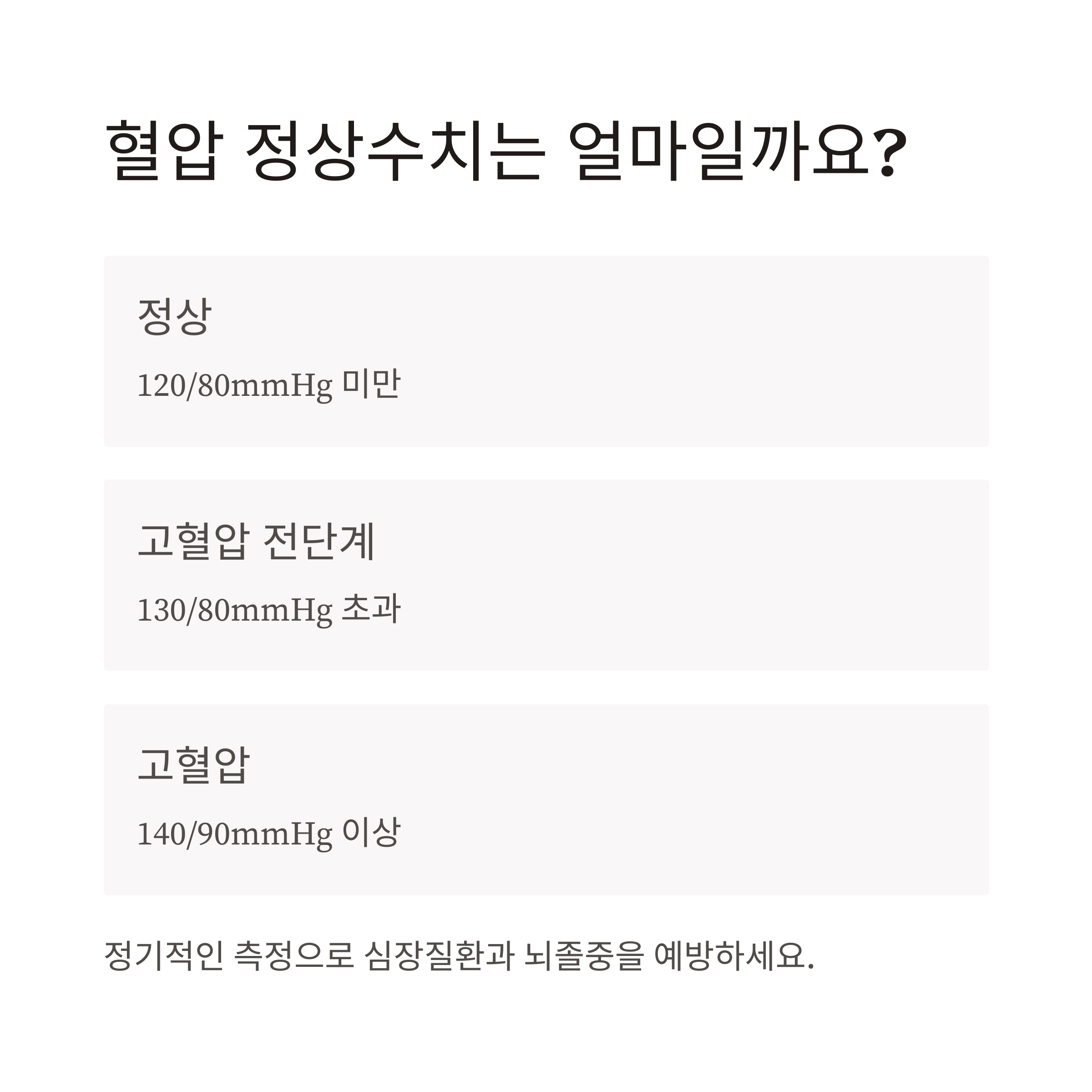 혈압 정상수치는 얼마일까요?

정상

120/80mmHg 미만

고혈압 전단계

130/80mmHg 초과

고혈압

140/90mmHg 이상

정기적인 측정으로 심장질환과 뇌졸중을 예방하세요.