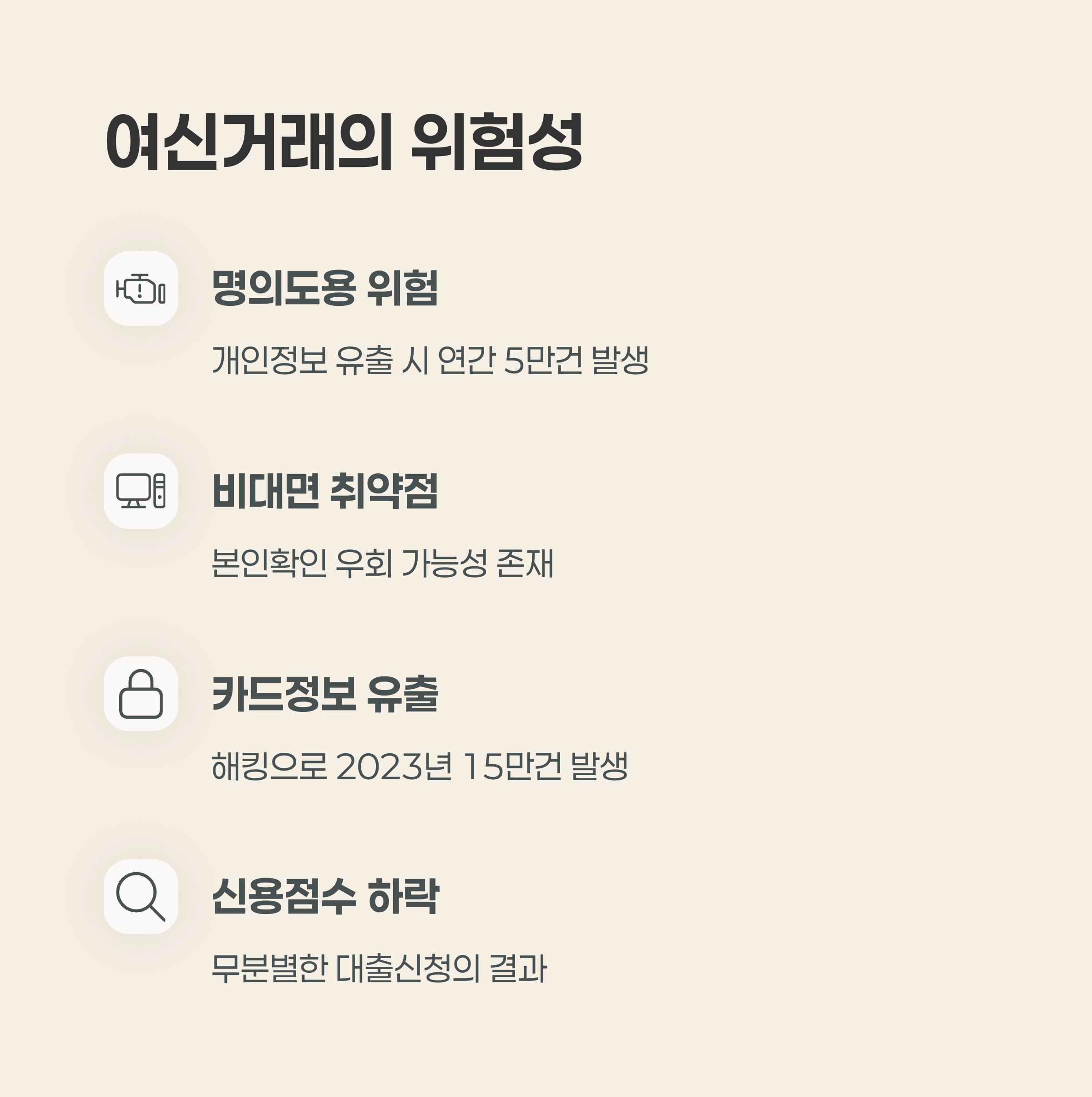 여신거래의 위험성

명의도용 위험

개인정보 유출 시 연간 5만건 발생

비대면 취약점

본인확인 우회 가능성 존재

카드정보 유출

해킹으로 2023년 15만건 발생

신용점수 하락

무분별한 대출신청의 결과