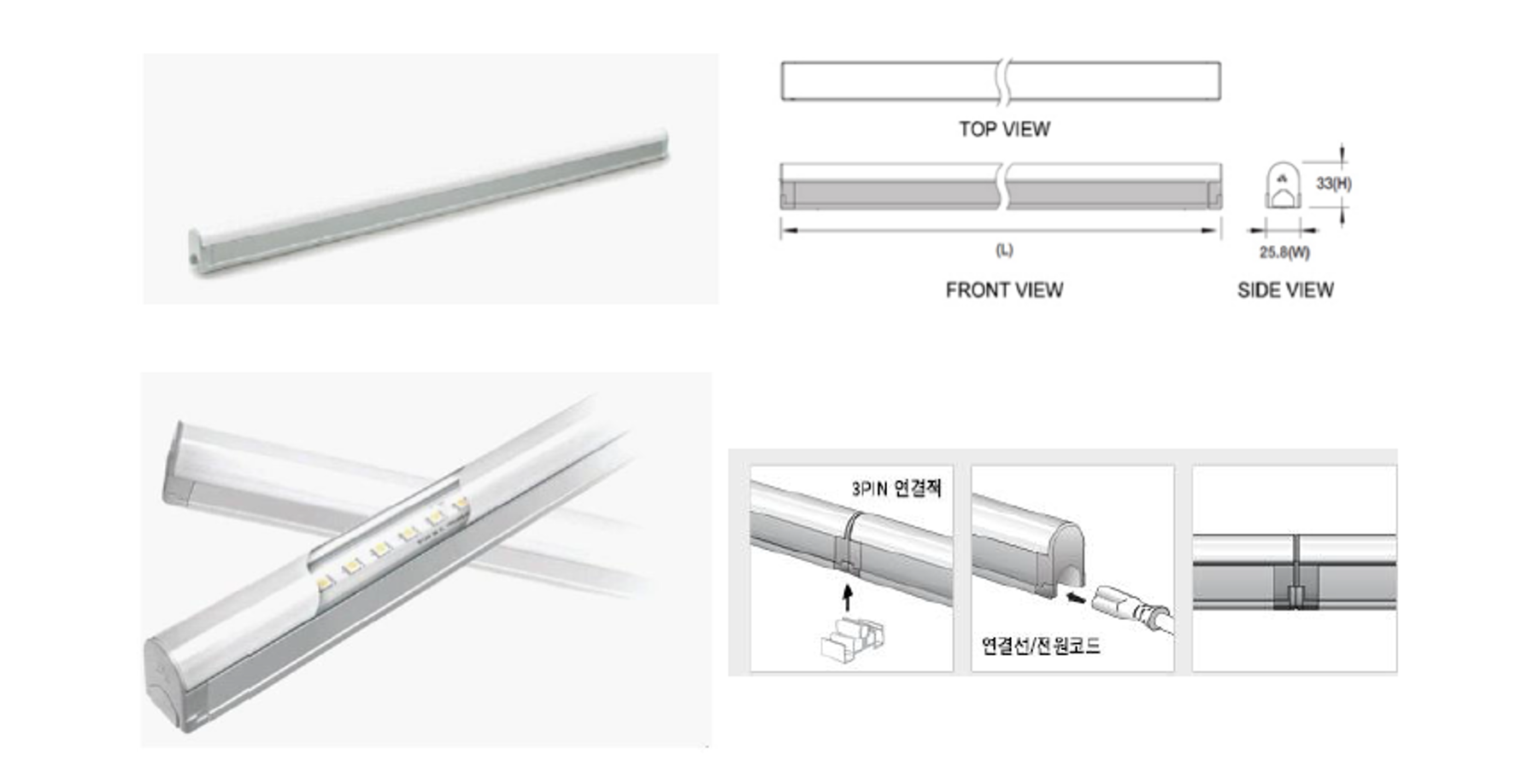 TOP VIEW

33(H)

(L)

25.8(W)

FRONT VIEW

SIDE VIEW

3PIN 연결잭

연결선/전원코드