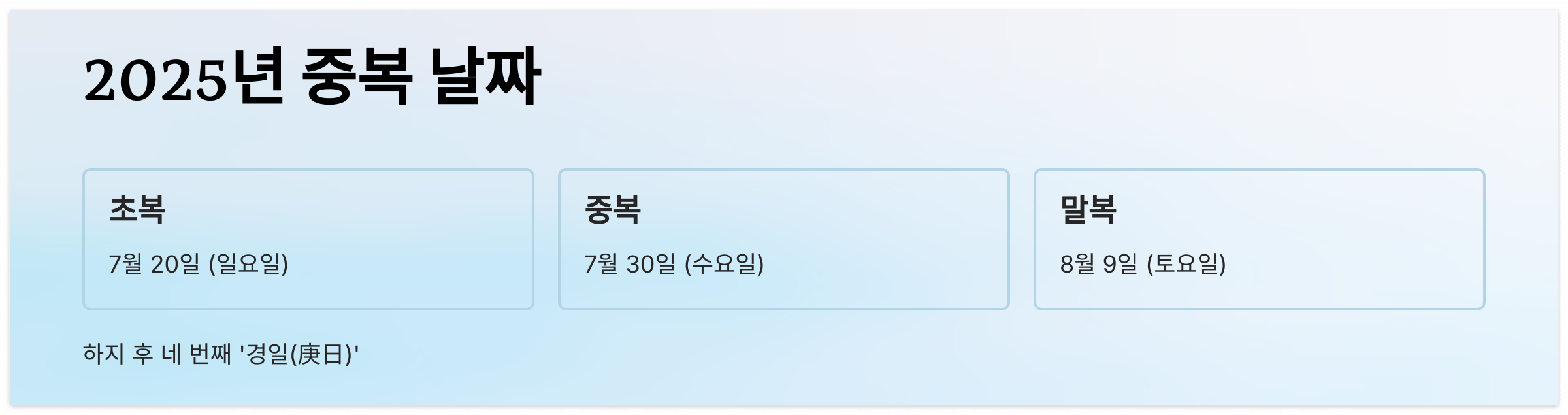 2025년 중복 날짜

초복

7월 20일 (일요일)

중복

7월 30일 (수요일)

말복

8월 9일 (토요일)

하지 후 네 번째 '경일(庚日)'