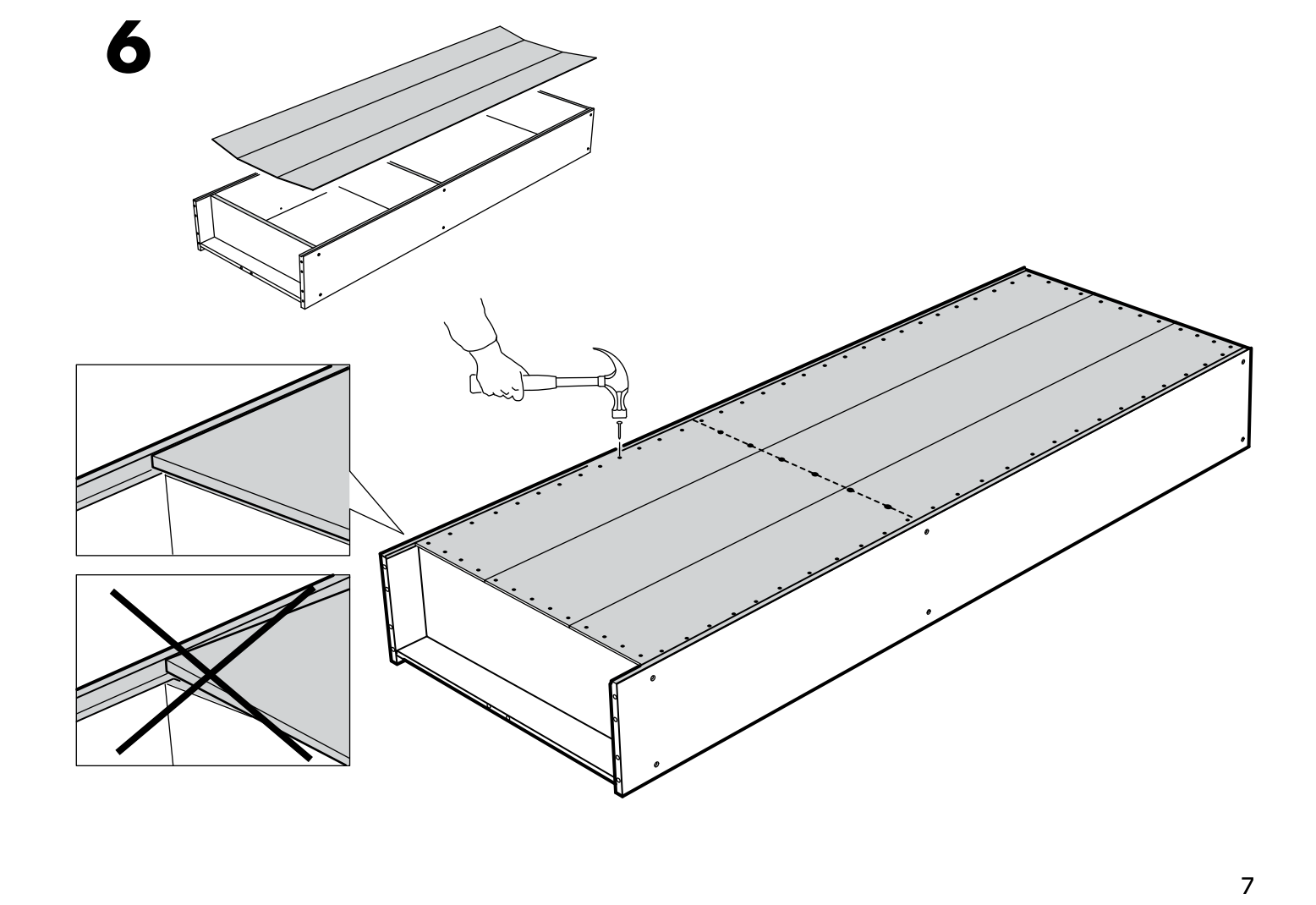 6

7