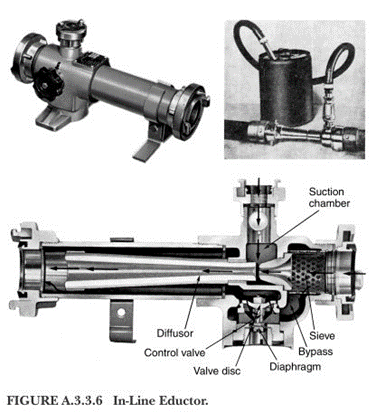 Suction chamber

Diffusor

Control valve

Valve disc

Diaphragm

Bypass

Sieve

FIGURE A.3.3.6 In-Line Eductor.