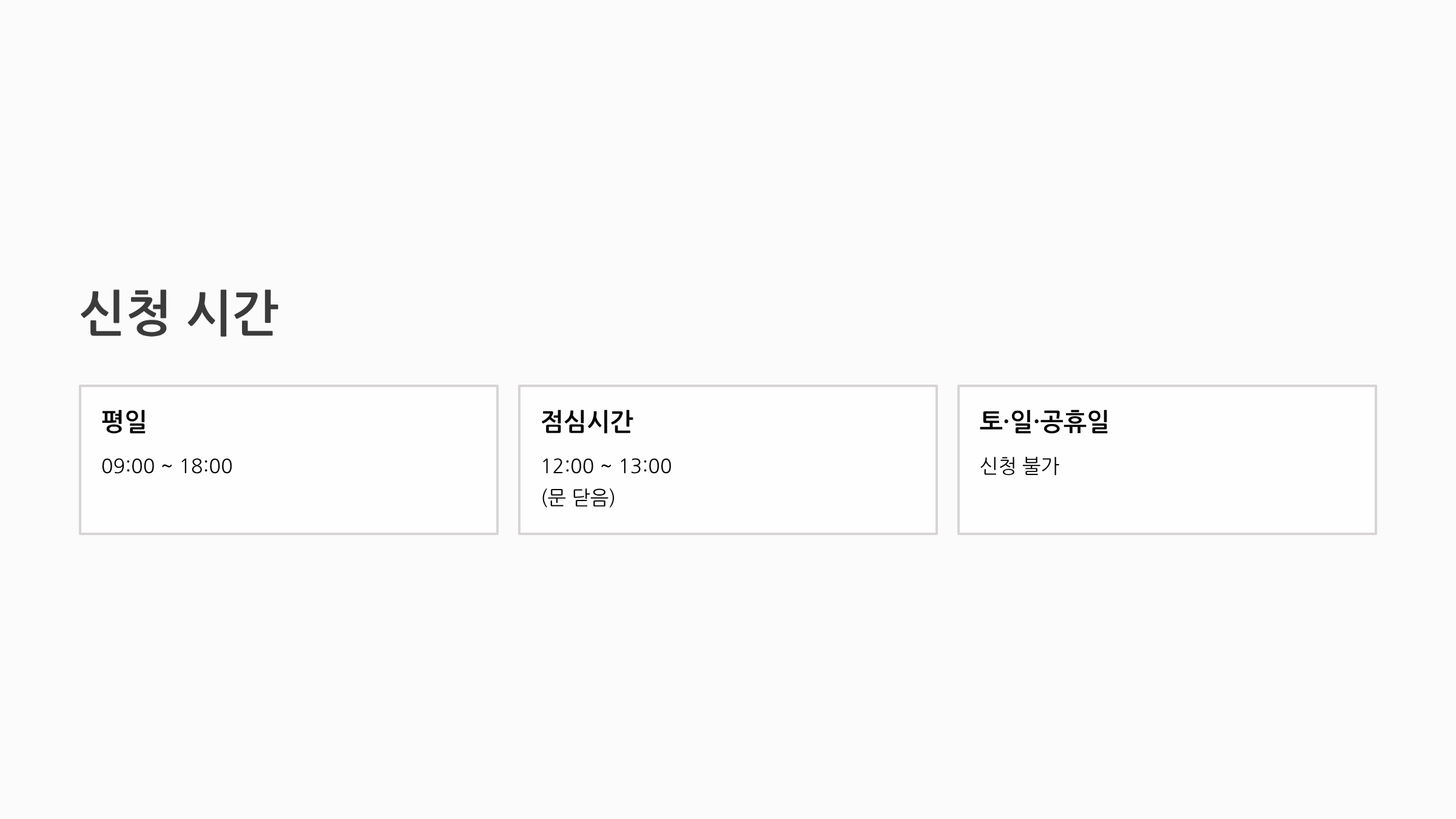 신청 시간

평일

09:00 ~ 18:00

점심시간

12:00 ~ 13:00
(문 닫음)

토·일·공휴일

신청 불가