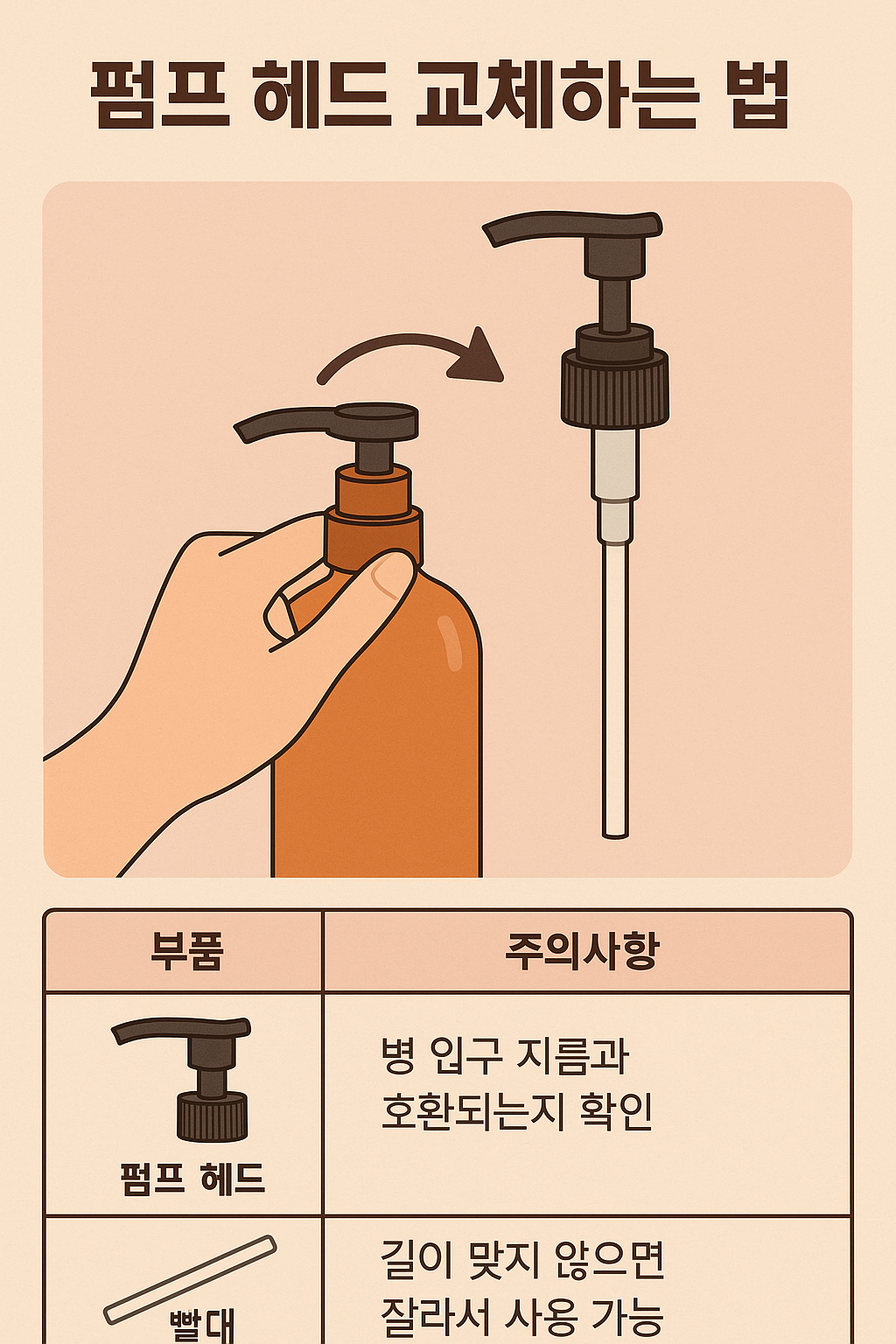 펌프 헤드 교체하는 법

| 부품 | 주의사항 |
|---|---|
| 펌프 헤드 | 병 입구 지름과 호환되는지 확인 |
| 빨대 | 길이 맞지 않으면 잘라서 사용 가능 |