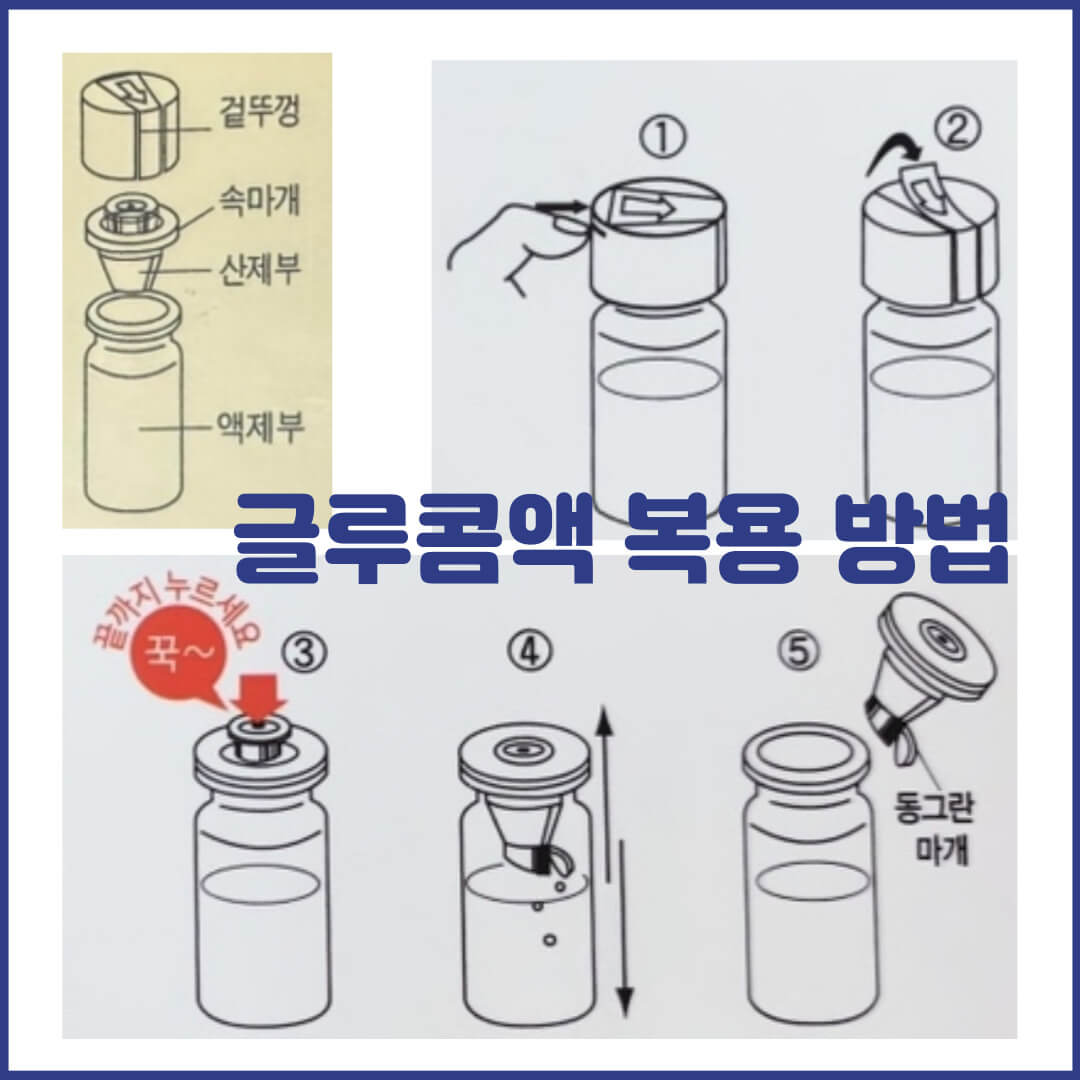 겉뚜껑
속마개
산제부
액제부

①
②

글루콤액 복용 방법

끝까지 누르세요
꾹~
③
④
⑤
동그란 마개