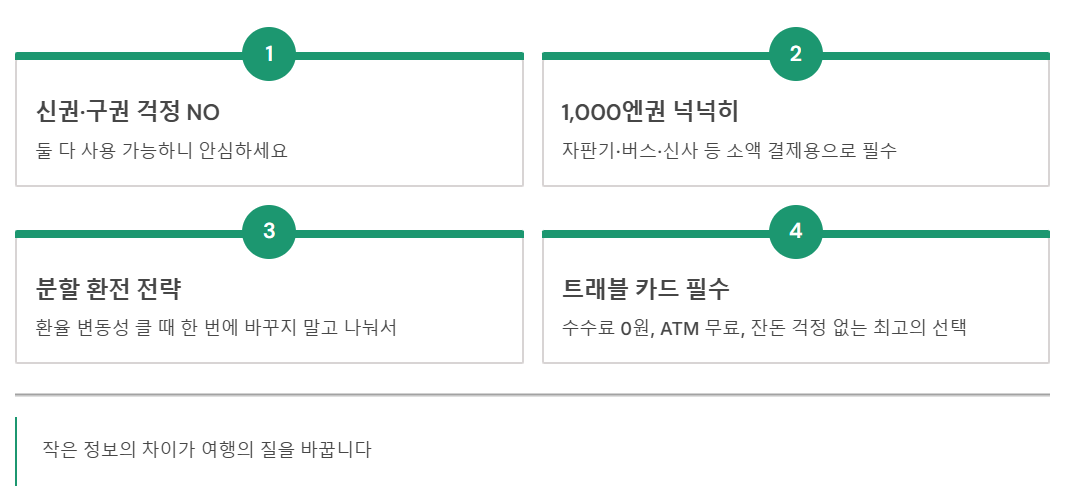 1

신권·구권 걱정 NO

둘 다 사용 가능하니 안심하세요

2

1,000엔권 넉넉히

자판기·버스·신사 등 소액 결제용으로 필수

3

분할 환전 전략

환율 변동성 클 때 한 번에 바꾸지 말고 나눠서

4

트래블 카드 필수

수수료 0원, ATM 무료, 잔돈 걱정 없는 최고의 선택

작은 정보의 차이가 여행의 질을 바꿉니다