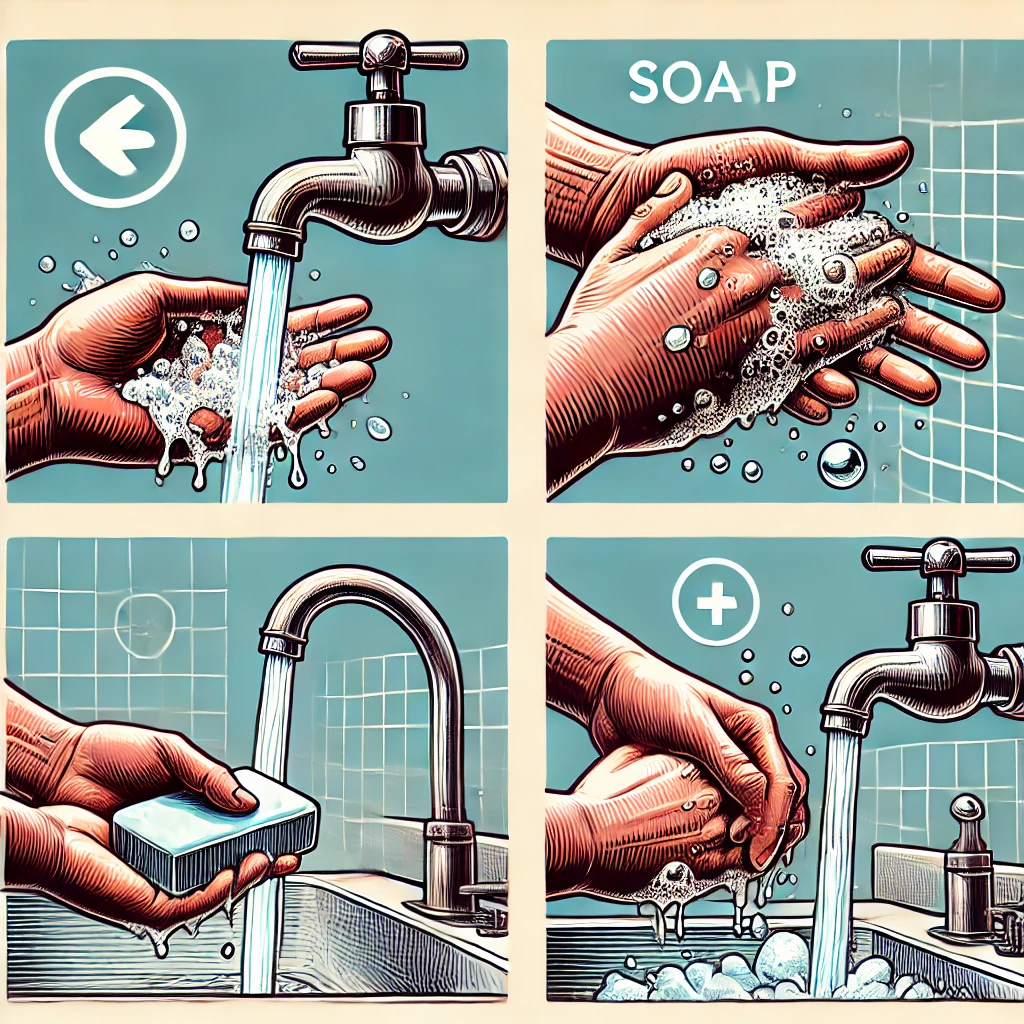 SOA P