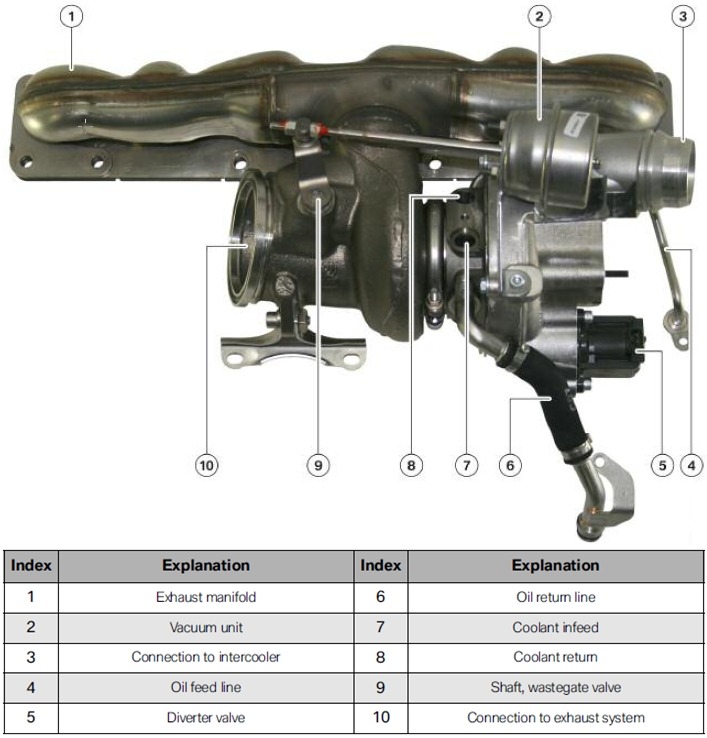 1
2
3
10
9
8
7
6
5
4

| Index | Explanation | Index | Explanation |
|---|---|---|---|
| 1 | Exhaust manifold | 6 | Oil return line |
| 2 | Vacuum unit | 7 | Coolant infeed |
| 3 | Connection to intercooler | 8 | Coolant return |
| 4 | Oil feed line | 9 | Shaft, wastegate valve |
| 5 | Diverter valve | 10 | Connection to exhaust system |