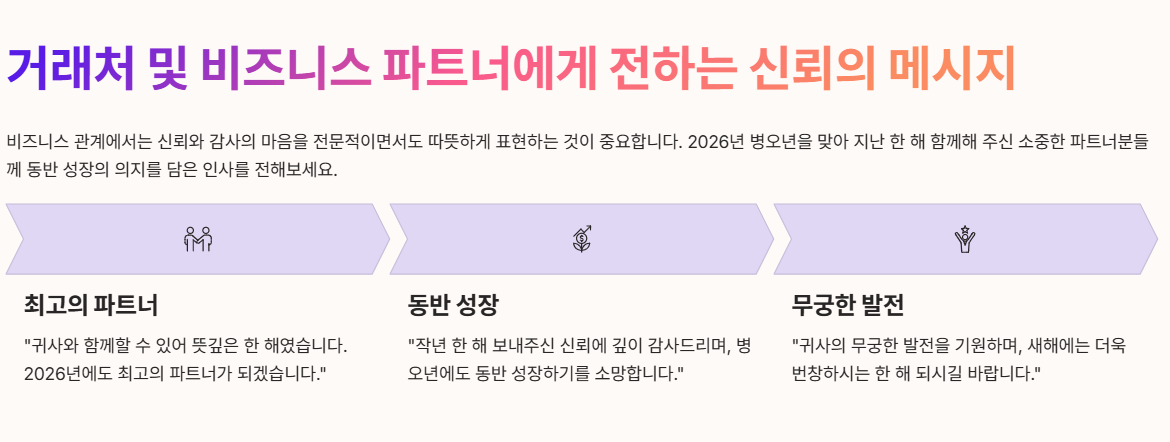 거래처 및 비즈니스 파트너에게 전하는 신뢰의 메시지

비즈니스 관계에서는 신뢰와 감사의 마음을 전문적이면서도 따뜻하게 표현하는 것이 중요합니다. 2026년 병오년을 맞아 지난 한 해 함께해 주신 소중한 파트너분들께 동반 성장의 의지를 담은 인사를 전해보세요.

최고의 파트너

"귀사와 함께할 수 있어 뜻깊은 한 해였습니다. 2026년에도 최고의 파트너가 되겠습니다."

동반 성장

"작년 한 해 보내주신 신뢰에 깊이 감사드리며, 병오년에도 동반 성장하기를 소망합니다."

무궁한 발전

"귀사의 무궁한 발전을 기원하며, 새해에는 더욱 번창하시는 한 해 되시길 바랍니다."