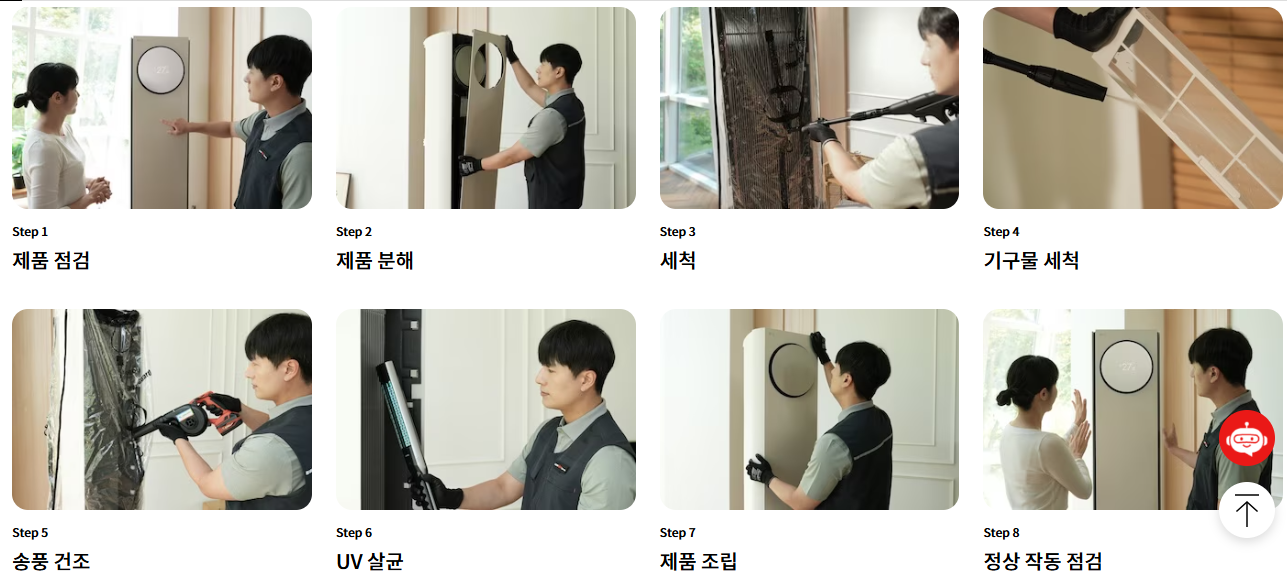 Step 1
제품 점검

Step 2
제품 분해

Step 3
세척

Step 4
기구물 세척

Step 5
송풍 건조

Step 6
UV 살균

Step 7
제품 조립

Step 8
정상 작동 점검