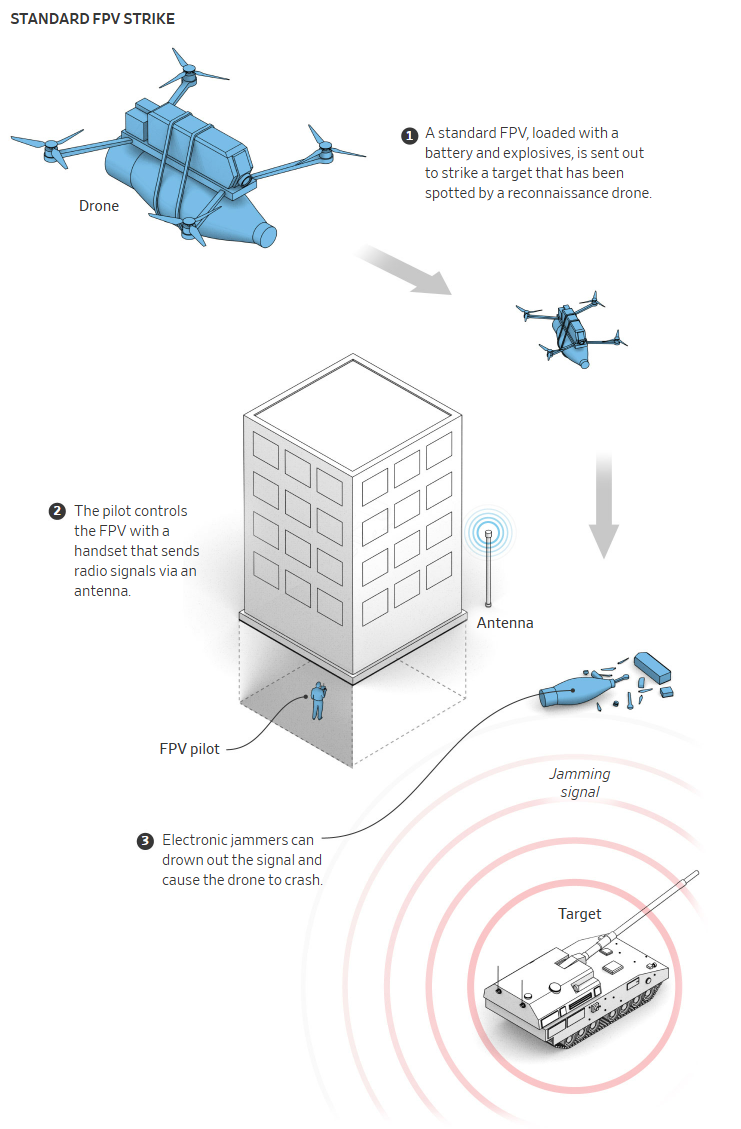 STANDARD FPV STRIKE

Drone

1 A standard FPV, loaded with a battery and explosives, is sent out to strike a target that has been spotted by a reconnaissance drone.

2 The pilot controls the FPV with a handset that sends radio signals via an antenna.

Antenna

FPV pilot

Jamming signal

3 Electronic jammers can drown out the signal and cause the drone to crash.

Target