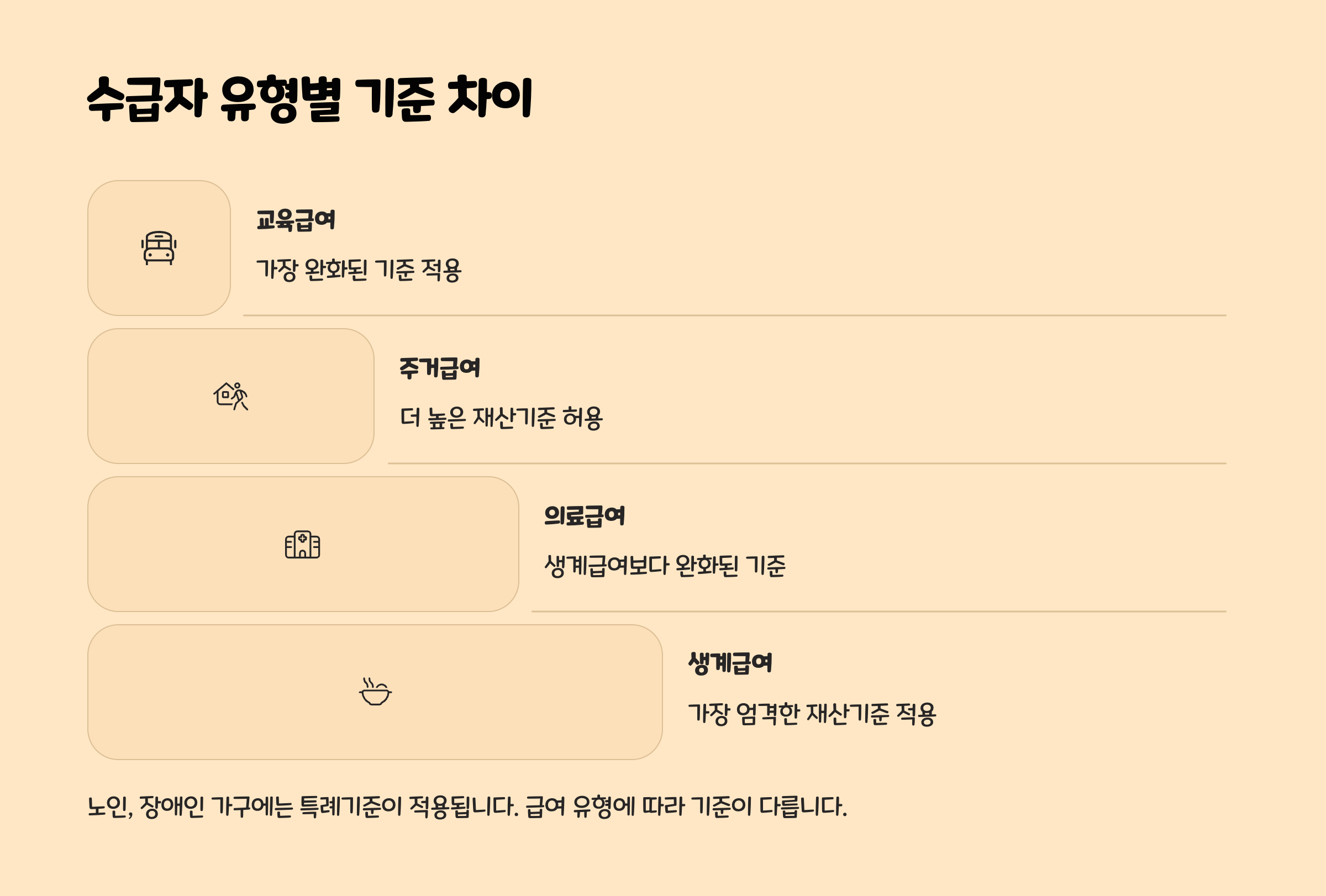 수급자 유형별 기준 차이

교육급여

가장 완화된 기준 적용

주거급여

더 높은 재산기준 허용

의료급여

생계급여보다 완화된 기준

생계급여

가장 엄격한 재산기준 적용

노인, 장애인 가구에는 특례기준이 적용됩니다. 급여 유형에 따라 기준이 다릅니다.