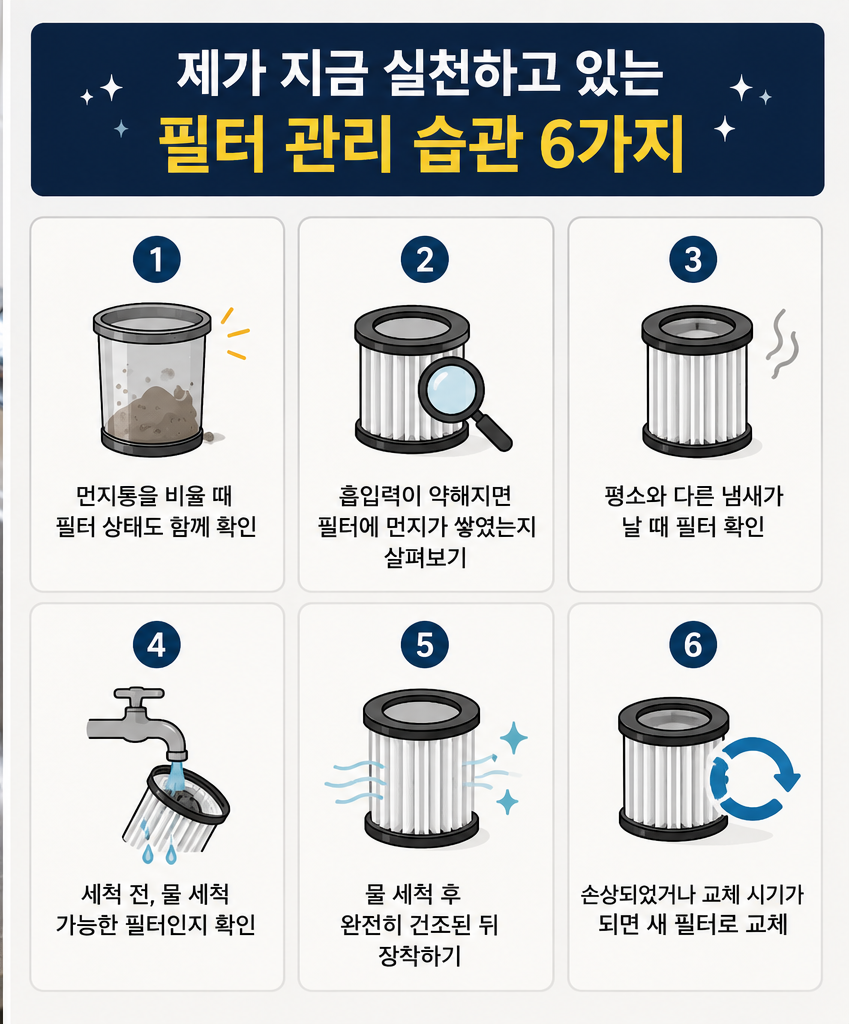 제가 지금 실천하고 있는
필터 관리 습관 6가지

1
먼지통을 비울 때 필터 상태도 함께 확인

2
흡입력이 약해지면 필터에 먼지가 쌓였는지 살펴보기

3
평소와 다른 냄새가 날 때 필터 확인

4
세척 전, 물 세척 가능한 필터인지 확인

5
물 세척 후 완전히 건조된 뒤 장착하기

6
손상되었거나 교체 시기가 되면 새 필터로 교체