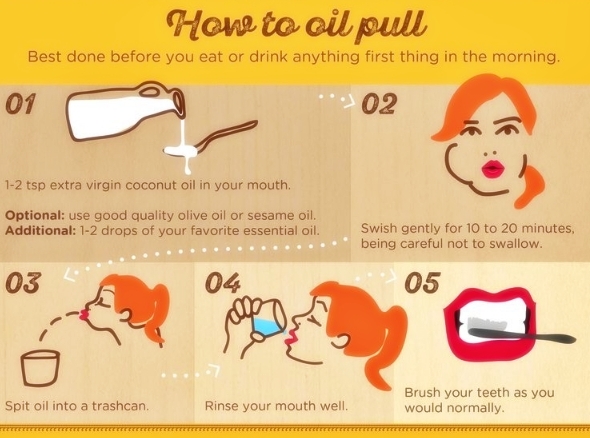 How to oil pull

Best done before you eat or drink anything first thing in the morning.

01

1-2 tsp extra virgin coconut oil in your mouth.

Optional: use good quality olive oil or sesame oil.
Additional: 1-2 drops of your favorite essential oil.

02

Swish gently for 10 to 20 minutes, being careful not to swallow.

03

Spit oil into a trashcan.

04

Rinse your mouth well.

05

Brush your teeth as you would normally.