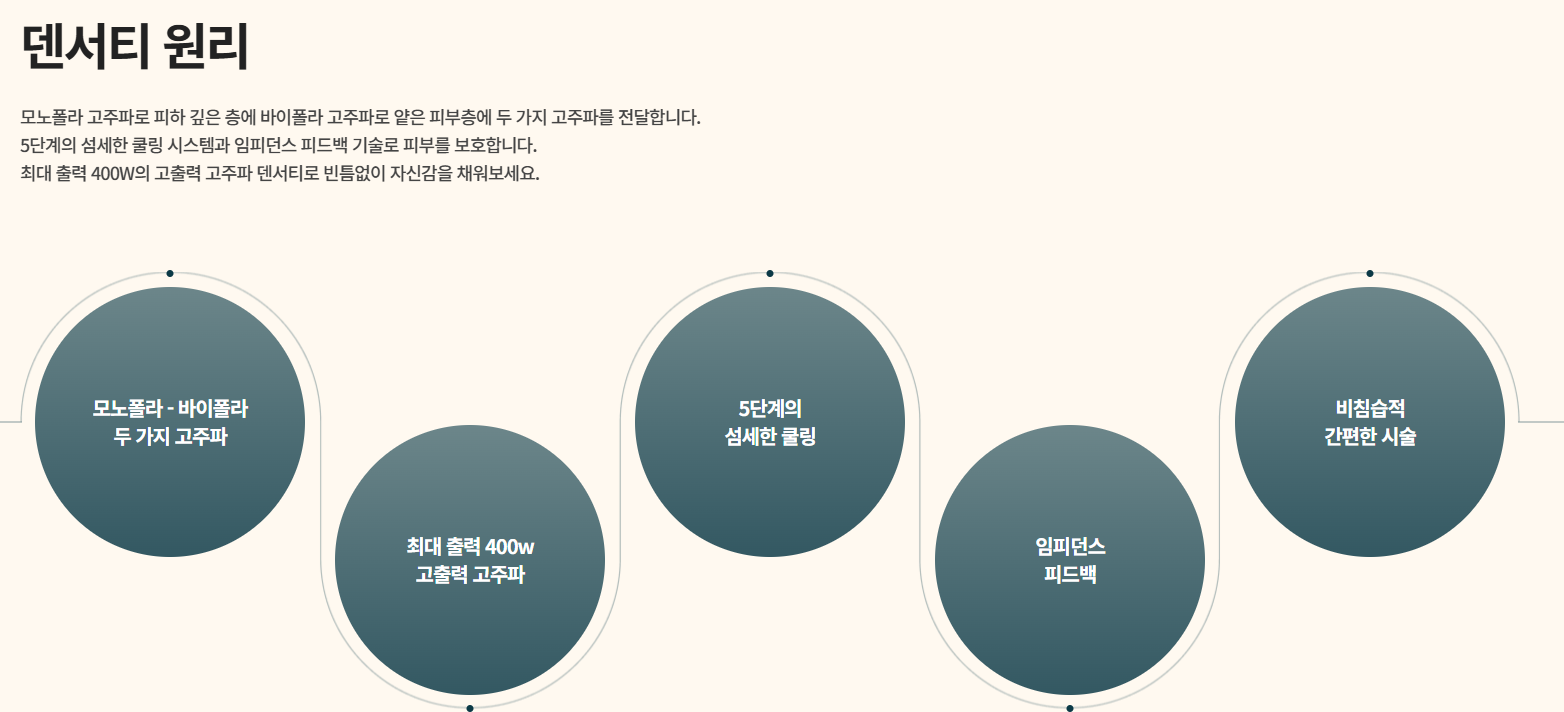 덴서티 원리

모노폴라 고주파로 피하 깊은 층에 바이폴라 고주파로 얕은 피부층에 두 가지 고주파를 전달합니다.
5단계의 섬세한 쿨링 시스템과 임피던스 피드백 기술로 피부를 보호합니다.
최대 출력 400W의 고출력 고주파 덴서티로 빈틈없이 자신감을 채워보세요.

모노폴라 - 바이폴라
두 가지 고주파

최대 출력 400w
고출력 고주파

5단계의
섬세한 쿨링

임피던스
피드백

비침습적
간편한 시술