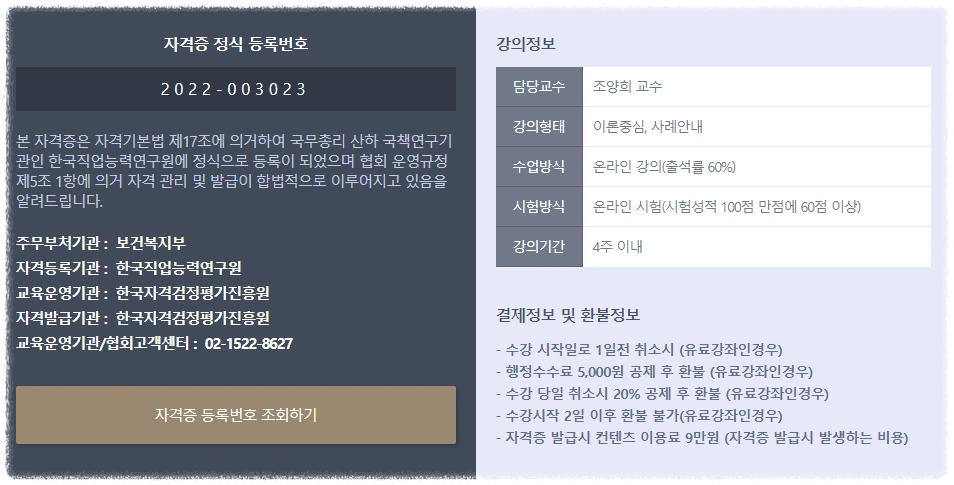 자격증 정식 등록번호

2022-003023

본 자격증은 자격기본법 제17조에 의거하여 국무총리 산하 국책연구기관인 한국직업능력연구원에 정식으로 등록이 되었으며 협회 운영규정 제5조 1항에 의거 자격 관리 및 발급이 합법적으로 이루어지고 있음을 알려드립니다.

주무부처기관 : 보건복지부
자격등록기관 : 한국직업능력연구원
교육운영기관 : 한국자격검정평가진흥원
자격발급기관 : 한국자격검정평가진흥원
교육운영기관/협회고객센터 : 02-1522-8627

자격증 등록번호 조회하기

강의정보

| 담당교수 | 조양희 교수 |
|---|---|
| 강의형태 | 이론중심, 사례안내 |
| 수업방식 | 온라인 강의(출석률 60%) |
| 시험방식 | 온라인 시험(시험성적 100점 만점에 60점 이상) |
| 강의기간 | 4주 이내 |

결제정보 및 환불정보

- 수강 시작일로 1일전 취소시 (유료강좌인경우)
- 행정수수료 5,000원 공제 후 환불 (유료강좌인경우)
- 수강 당일 취소시 20% 공제 후 환불 (유료강좌인경우)
- 수강시작 2일 이후 환불 불가(유료강좌인경우)
- 자격증 발급시 컨텐츠 이용료 9만원 (자격증 발급시 발생하는 비용)