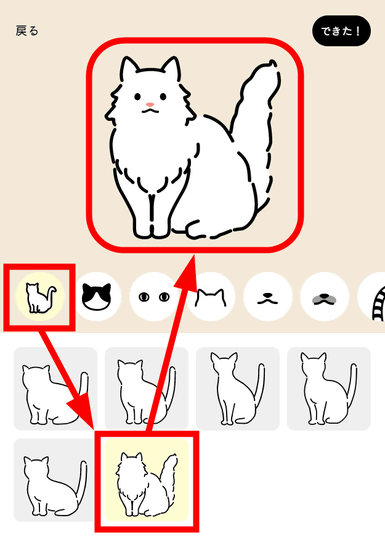 戻る

できた！