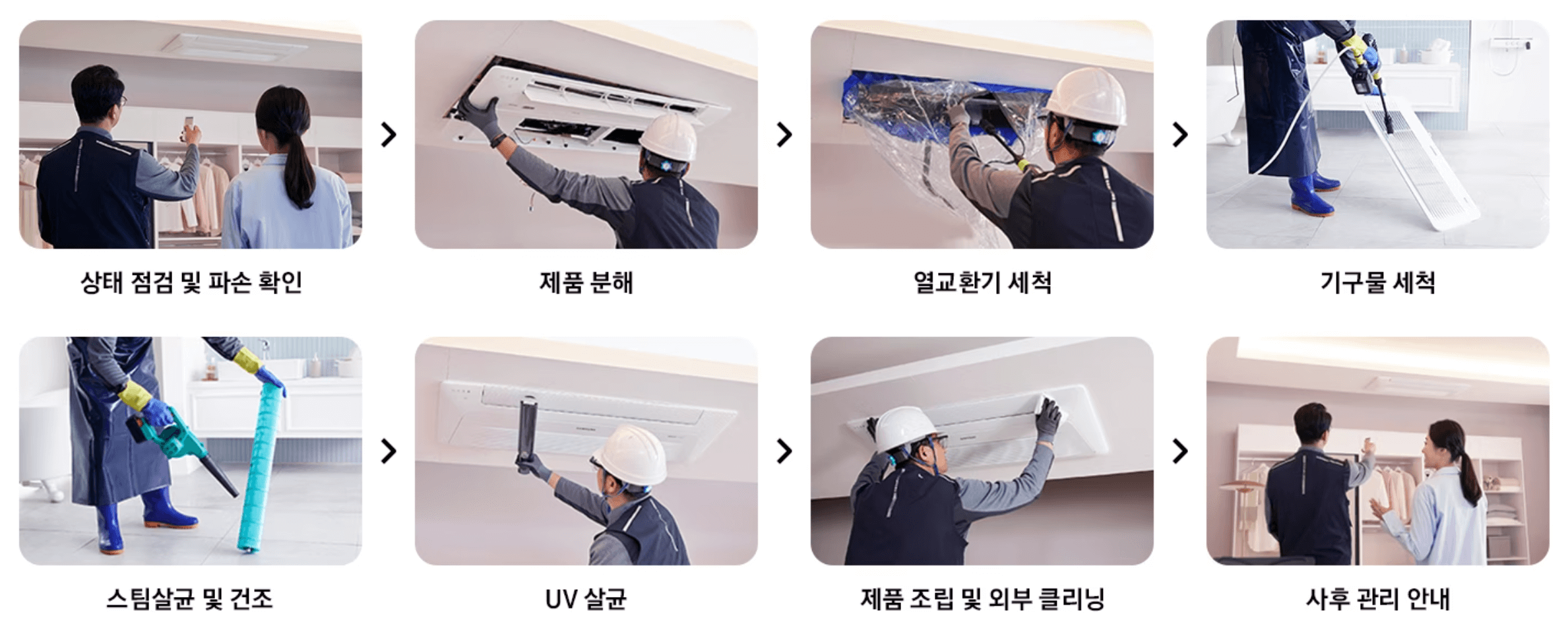 상태 점검 및 파손 확인

제품 분해

열교환기 세척

기구물 세척

스팀살균 및 건조

UV 살균

제품 조립 및 외부 클리닝

사후 관리 안내