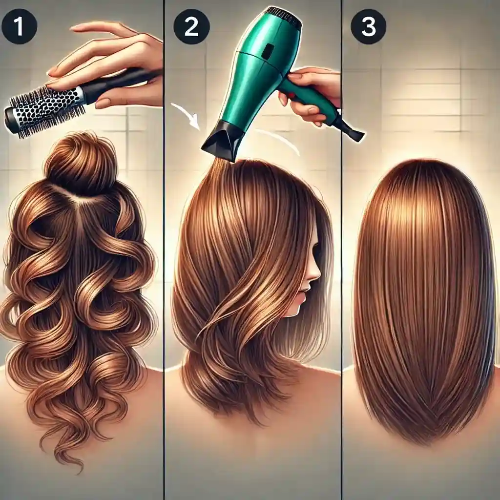 1
2
3