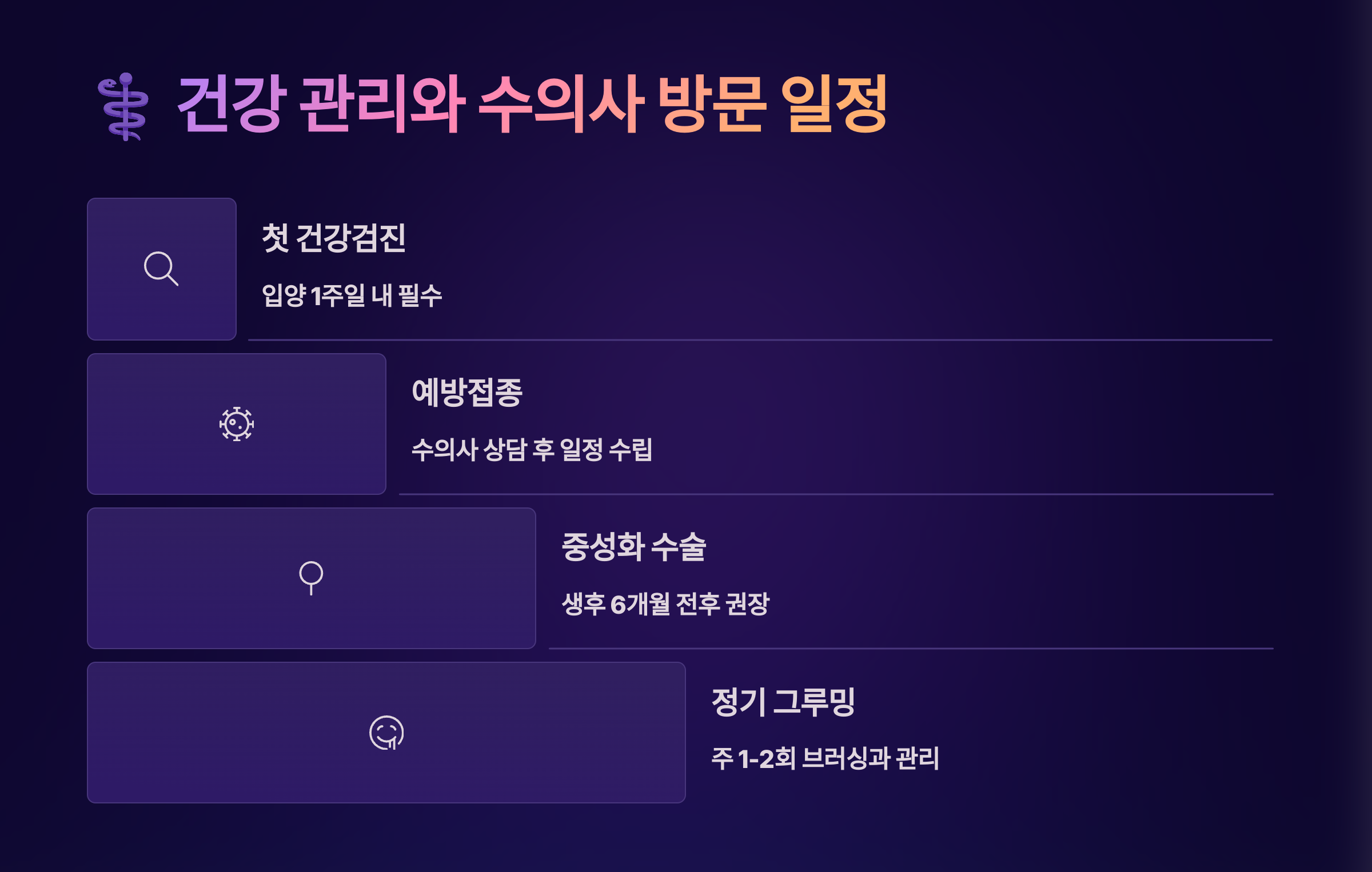 건강 관리와 수의사 방문 일정

첫 건강검진

입양 1주일 내 필수

예방접종

수의사 상담 후 일정 수립

중성화 수술

생후 6개월 전후 권장

정기 그루밍

주 1-2회 브러싱과 관리