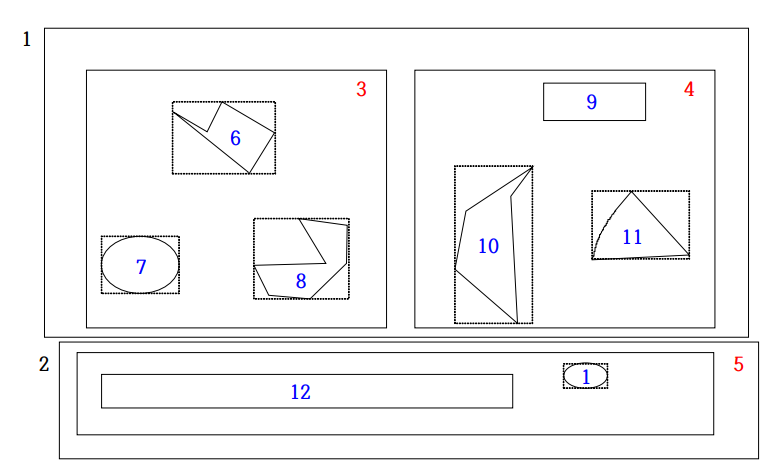 1
3
6
7
8
4
9
10
11
2
5
12
1