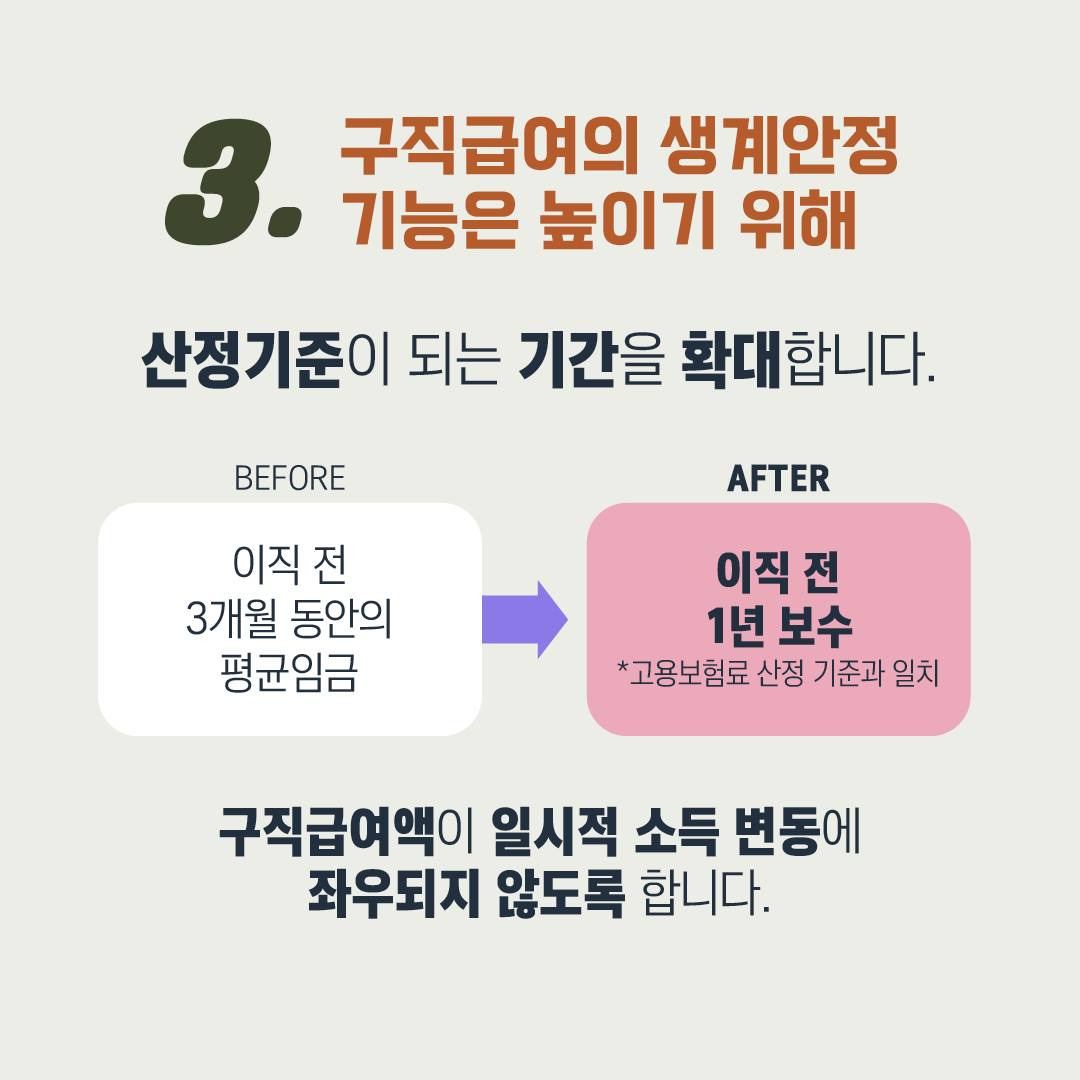 3. 구직급여의 생계안정
기능은 높이기 위해

산정기준이 되는 기간을 확대합니다.

BEFORE

이직 전
3개월 동안의
평균임금

AFTER

이직 전
1년 보수
*고용보험료 산정 기준과 일치

구직급여액이 일시적 소득 변동에
좌우되지 않도록 합니다.