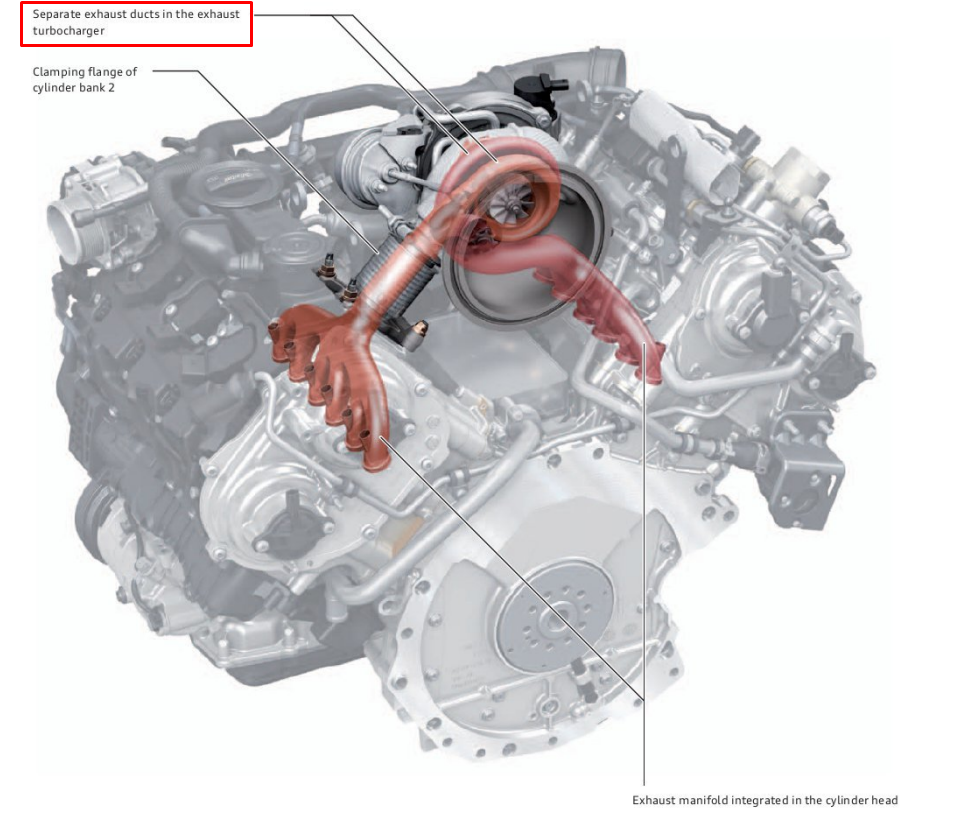 Separate exhaust ducts in the exhaust turbocharger

Clamping flange of cylinder bank 2

Exhaust manifold integrated in the cylinder head