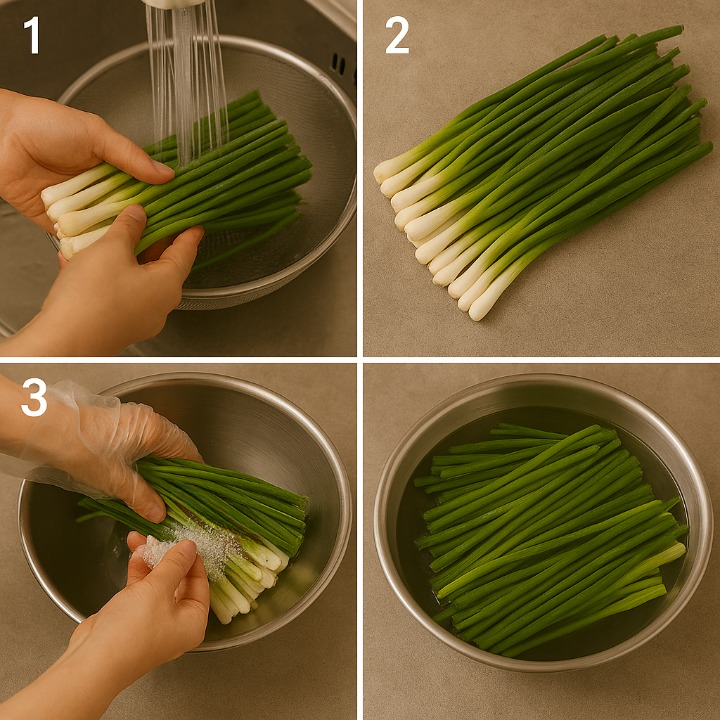 1

2

3