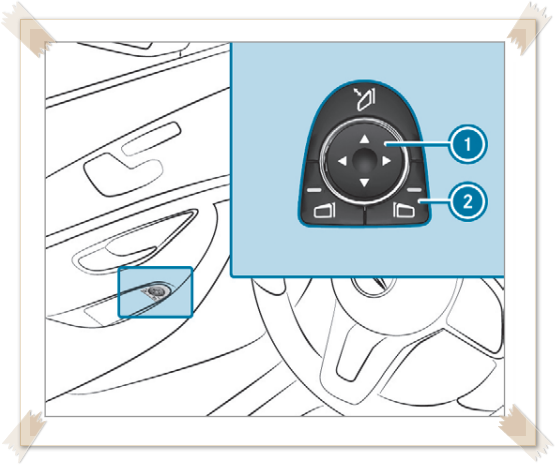 1
2