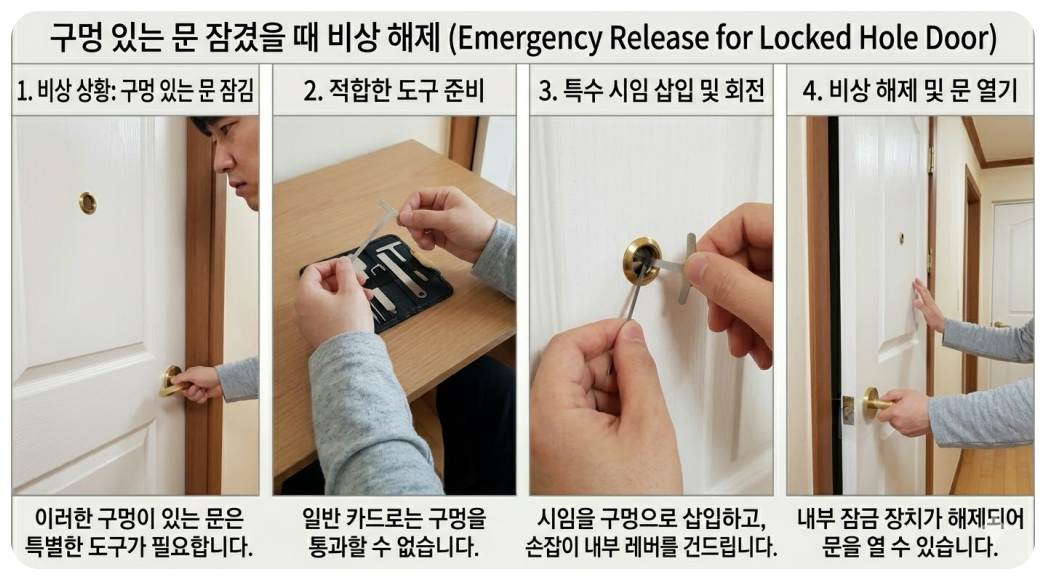 구멍 있는 문 잠겼을 때 비상 해제 (Emergency Release for Locked Hole Door)

1. 비상 상황: 구멍 있는 문 잠김

이러한 구멍이 있는 문은 특별한 도구가 필요합니다.

2. 적합한 도구 준비

일반 카드로는 구멍을 통과할 수 없습니다.

3. 특수 시임 삽입 및 회전

시임을 구멍으로 삽입하고, 손잡이 내부 레버를 건드립니다.

4. 비상 해제 및 문 열기

내부 잠금 장치가 해제되어 문을 열 수 있습니다.