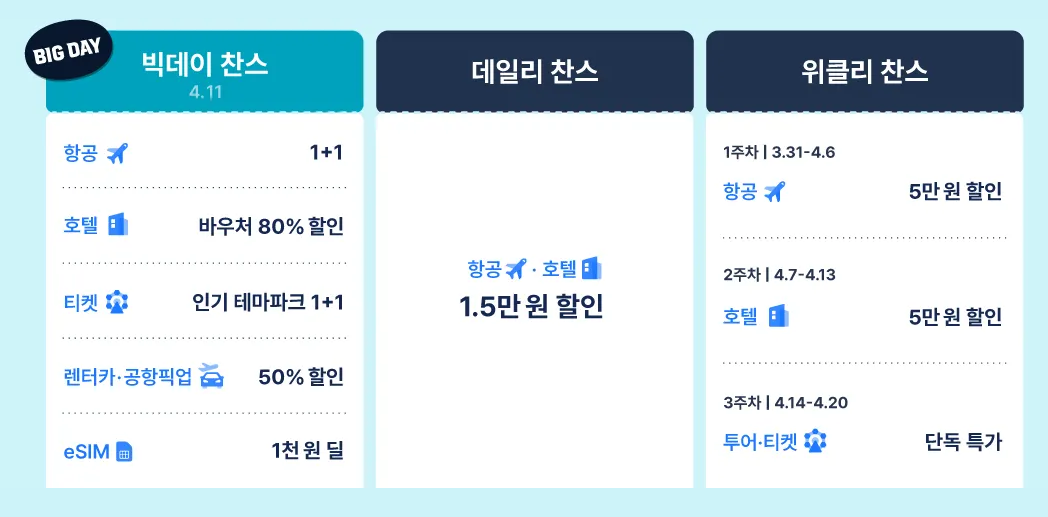 BIG DAY
빅데이 찬스
4.11

항공 1+1

호텔 바우처 80% 할인

티켓 인기 테마파크 1+1

렌터카·공항픽업 50% 할인

eSIM 1천 원 딜

데일리 찬스

항공 · 호텔
1.5만 원 할인

위클리 찬스

1주차 | 3.31-4.6
항공 5만 원 할인

2주차 | 4.7-4.13
호텔 5만 원 할인

3주차 | 4.14-4.20
투어·티켓 단독 특가