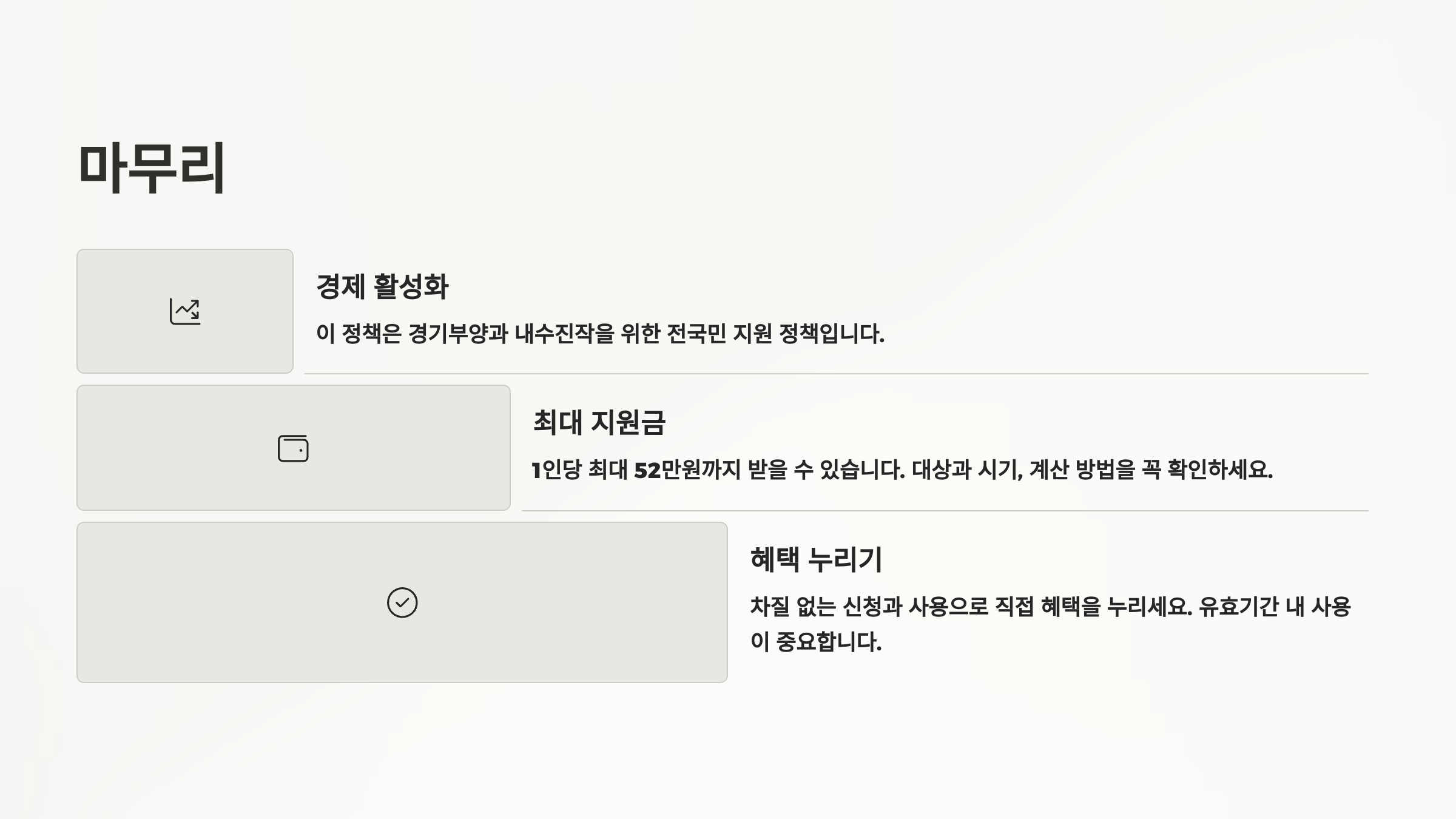 마무리

경제 활성화

이 정책은 경기부양과 내수진작을 위한 전국민 지원 정책입니다.

최대 지원금

1인당 최대 52만원까지 받을 수 있습니다. 대상과 시기, 계산 방법을 꼭 확인하세요.

혜택 누리기

차질 없는 신청과 사용으로 직접 혜택을 누리세요. 유효기간 내 사용이 중요합니다.