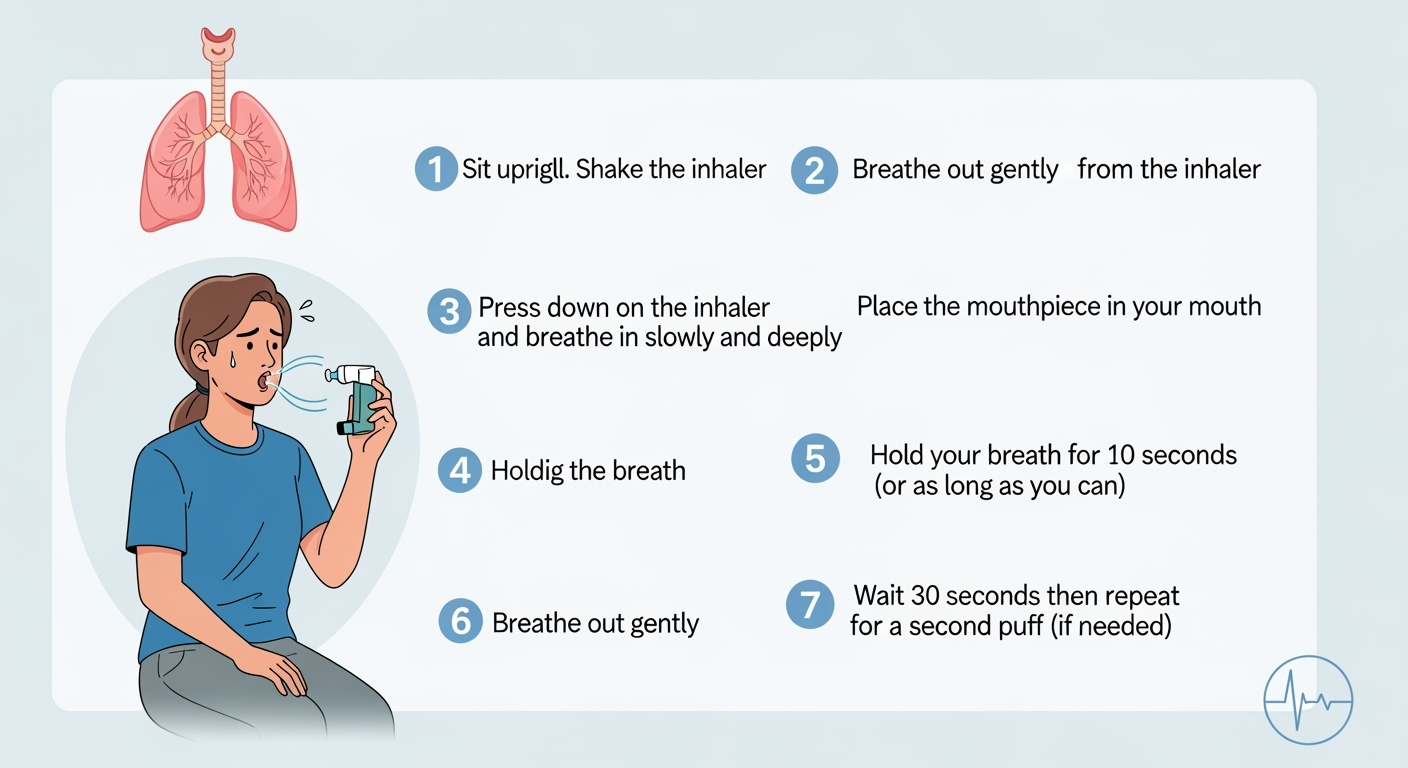 1 Sit uprigll. Shake the inhaler

2 Breathe out gently from the inhaler

3 Press down on the inhaler and breathe in slowly and deeply

Place the mouthpiece in your mouth

4 Holdig the breath

5 Hold your breath for 10 seconds (or as long as you can)

6 Breathe out gently

7 Wait 30 seconds then repeat for a second puff (if needed)