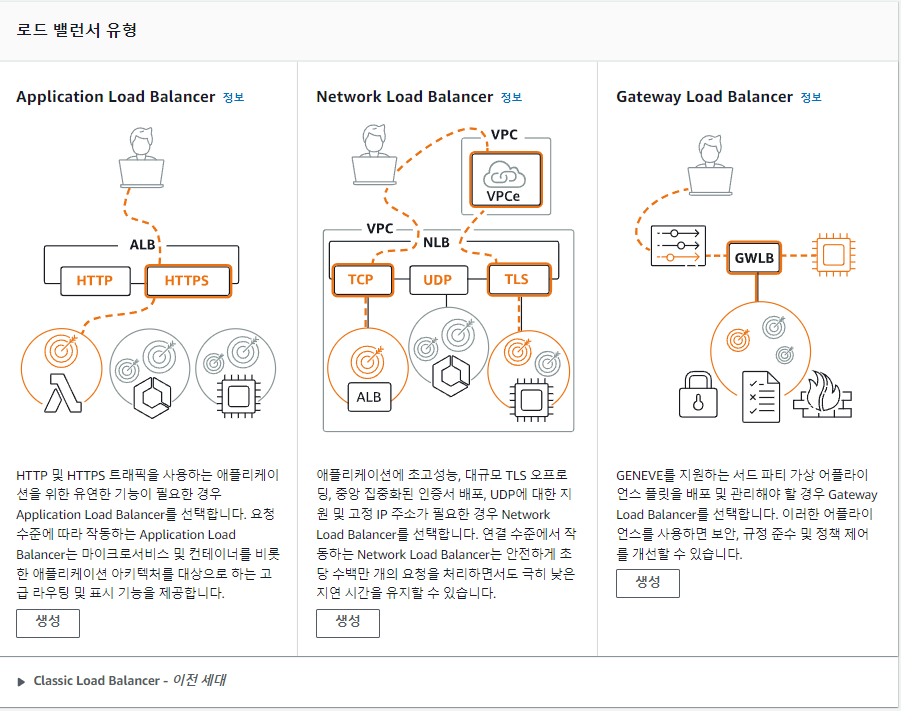 로드 밸런서 유형

Application Load Balancer 정보

ALB

HTTP

HTTPS

HTTP 및 HTTPS 트래픽을 사용하는 애플리케이션을 위한 유연한 기능이 필요한 경우 Application Load Balancer를 선택합니다. 요청 수준에 따라 작동하는 Application Load Balancer는 마이크로서비스 및 컨테이너를 비롯한 애플리케이션 아키텍처를 대상으로 하는 고급 라우팅 및 표시 기능을 제공합니다.

생성

Network Load Balancer 정보

VPC

VPCe

VPC

NLB

TCP

UDP

TLS

ALB

애플리케이션에 초고성능, 대규모 TLS 오프로딩, 중앙 집중화된 인증서 배포, UDP에 대한 지원 및 고정 IP 주소가 필요한 경우 Network Load Balancer를 선택합니다. 연결 수준에서 작동하는 Network Load Balancer는 안전하게 초당 수백만 개의 요청을 처리하면서도 극히 낮은 지연 시간을 유지할 수 있습니다.

생성

Gateway Load Balancer 정보

GWLB

GENEVE를 지원하는 서드 파티 가상 어플라이언스 플릿을 배포 및 관리해야 할 경우 Gateway Load Balancer를 선택합니다. 이러한 어플라이언스를 사용하면 보안, 규정 준수 및 정책 제어를 개선할 수 있습니다.

생성

Classic Load Balancer - 이전 세대