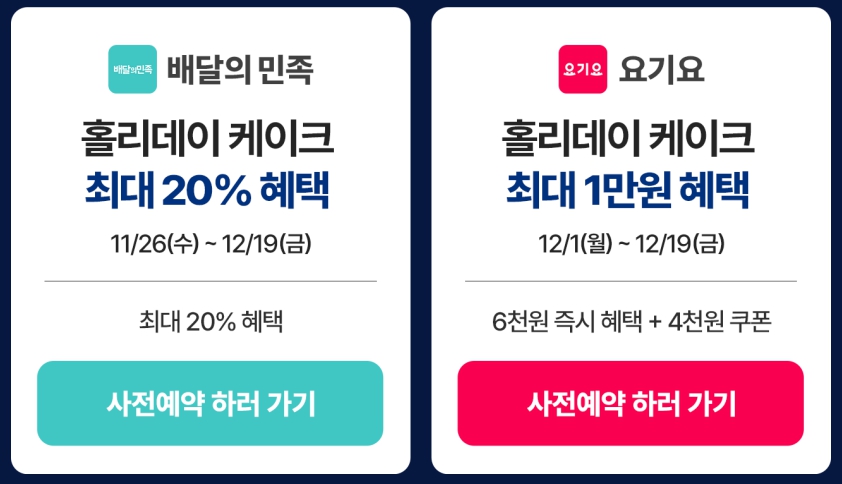 배달의민족 배달의 민족

홀리데이 케이크
최대 20% 혜택

11/26(수) ~ 12/19(금)

최대 20% 혜택

사전예약 하러 가기

요기요 요기요

홀리데이 케이크
최대 1만원 혜택

12/1(월) ~ 12/19(금)

6천원 즉시 혜택 + 4천원 쿠폰

사전예약 하러 가기