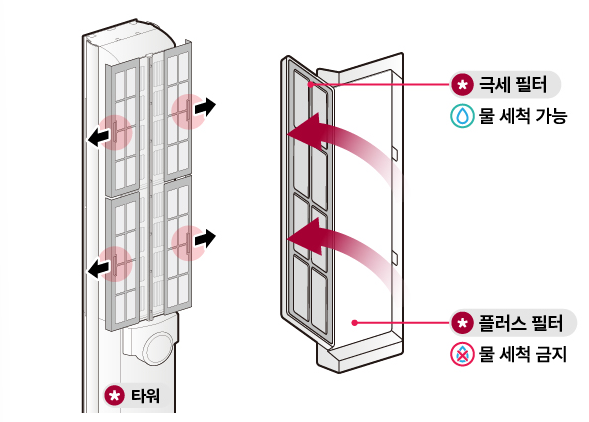 극세 필터
물 세척 가능

플러스 필터
물 세척 금지

타워