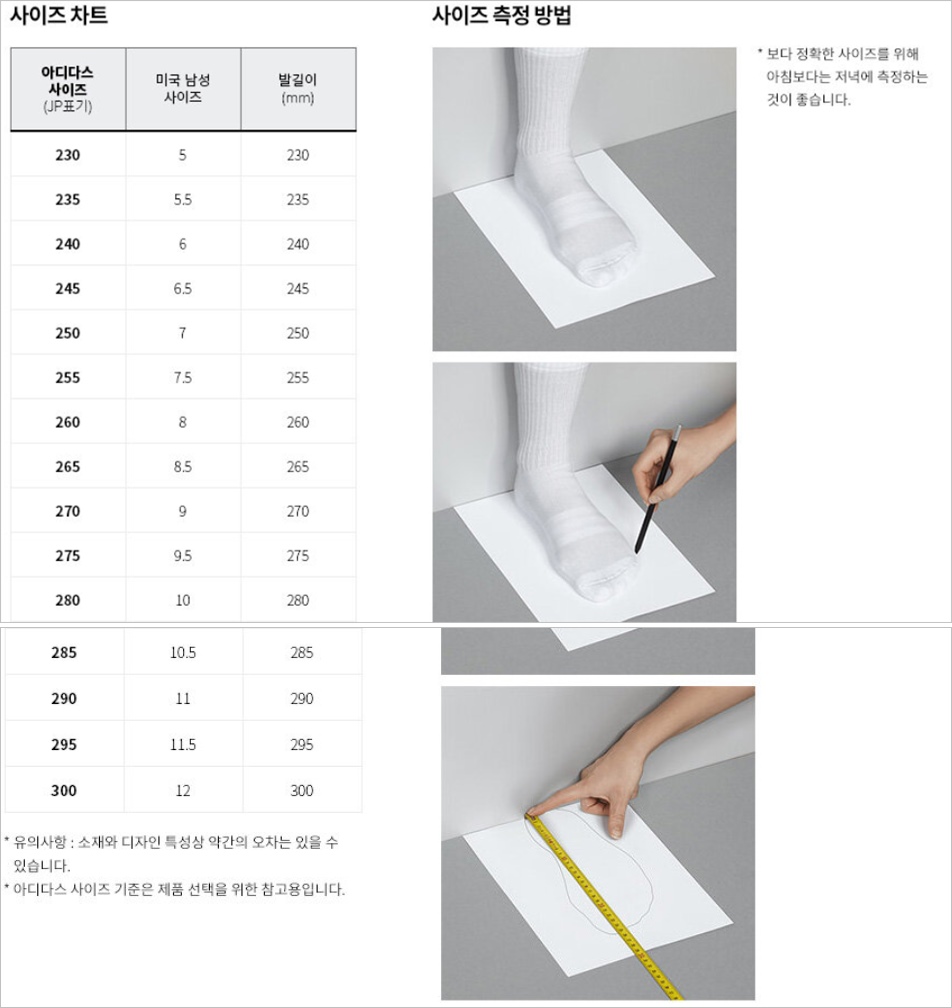 사이즈 차트

| 아디다스 사이즈 (JP표기) | 미국 남성 사이즈 | 발길이 (mm) |
|---|---|---|
| 230 | 5 | 230 |
| 235 | 5.5 | 235 |
| 240 | 6 | 240 |
| 245 | 6.5 | 245 |
| 250 | 7 | 250 |
| 255 | 7.5 | 255 |
| 260 | 8 | 260 |
| 265 | 8.5 | 265 |
| 270 | 9 | 270 |
| 275 | 9.5 | 275 |
| 280 | 10 | 280 |
| 285 | 10.5 | 285 |
| 290 | 11 | 290 |
| 295 | 11.5 | 295 |
| 300 | 12 | 300 |

* 유의사항 : 소재와 디자인 특성상 약간의 오차는 있을 수 있습니다.
* 아디다스 사이즈 기준은 제품 선택을 위한 참고용입니다.

사이즈 측정 방법

* 보다 정확한 사이즈를 위해 아침보다는 저녁에 측정하는 것이 좋습니다.