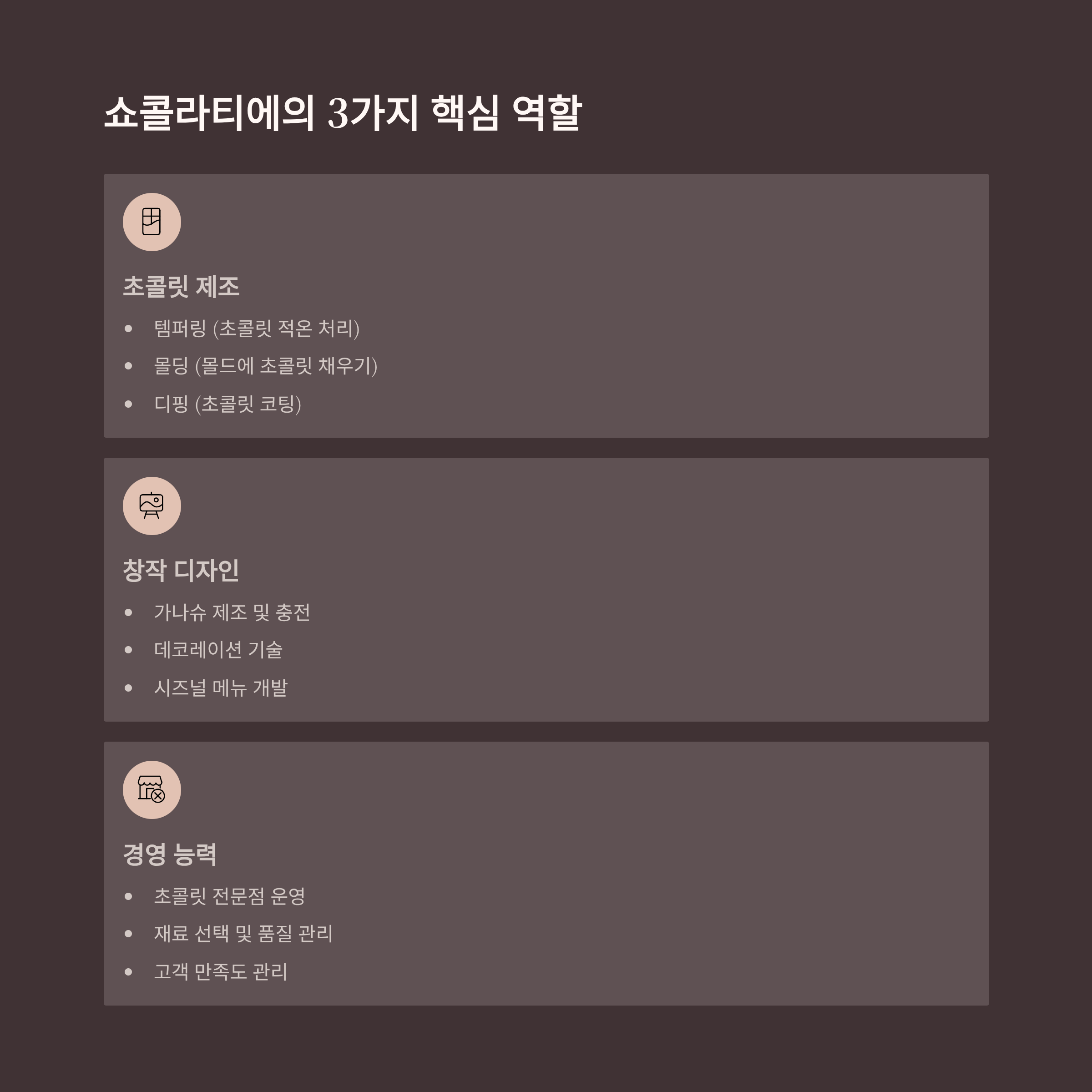 쇼콜라티에의 3가지 핵심 역할

초콜릿 제조

• 템퍼링 (초콜릿 적온 처리)
• 몰딩 (몰드에 초콜릿 채우기)
• 디핑 (초콜릿 코팅)

창작 디자인

• 가나슈 제조 및 충전
• 데코레이션 기술
• 시즈널 메뉴 개발

경영 능력

• 초콜릿 전문점 운영
• 재료 선택 및 품질 관리
• 고객 만족도 관리