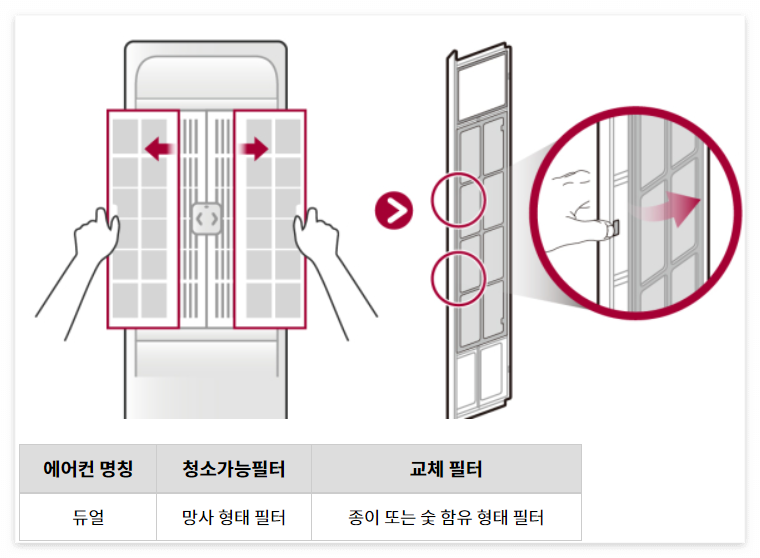 | 에어컨 명칭 | 청소가능필터 | 교체 필터 |
|---|---|---|
| 듀얼 | 망사 형태 필터 | 종이 또는 숯 함유 형태 필터 |