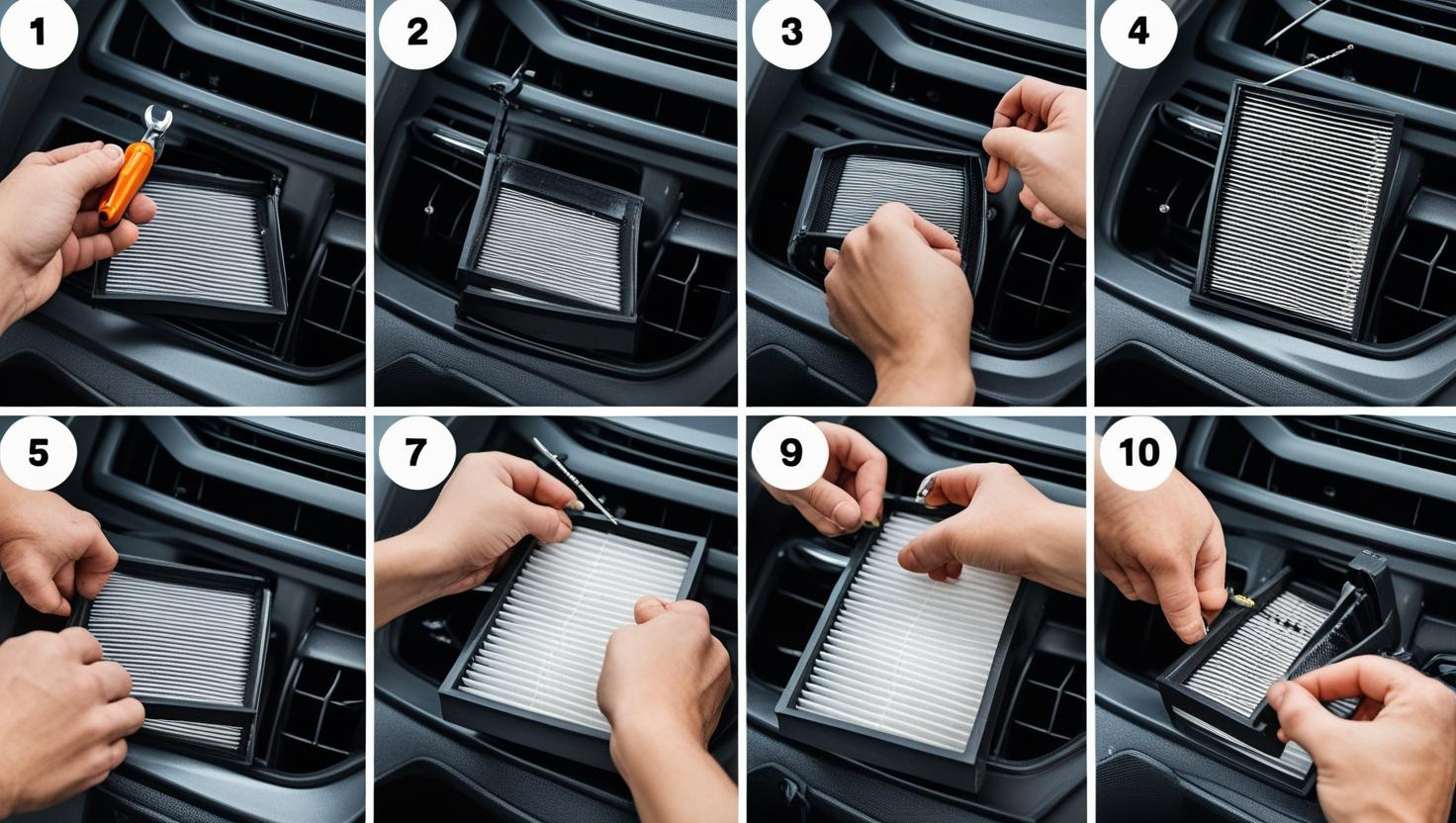 1

2

3

4

5

7

9

10