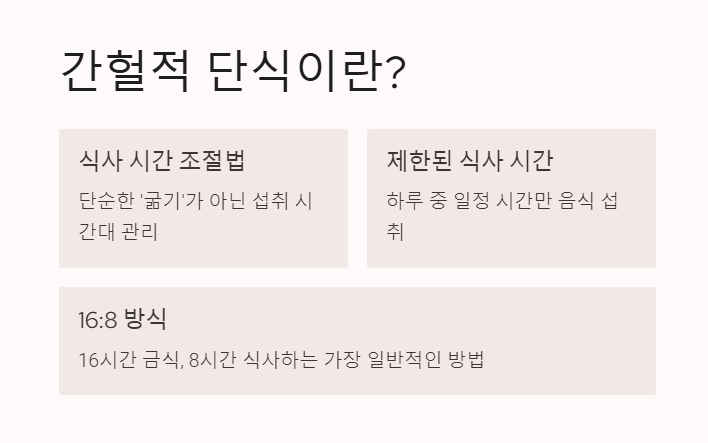 간헐적 단식이란?

식사 시간 조절법

단순한 '굶기'가 아닌 섭취 시간대 관리

제한된 식사 시간

하루 중 일정 시간만 음식 섭취

16:8 방식

16시간 금식, 8시간 식사하는 가장 일반적인 방법