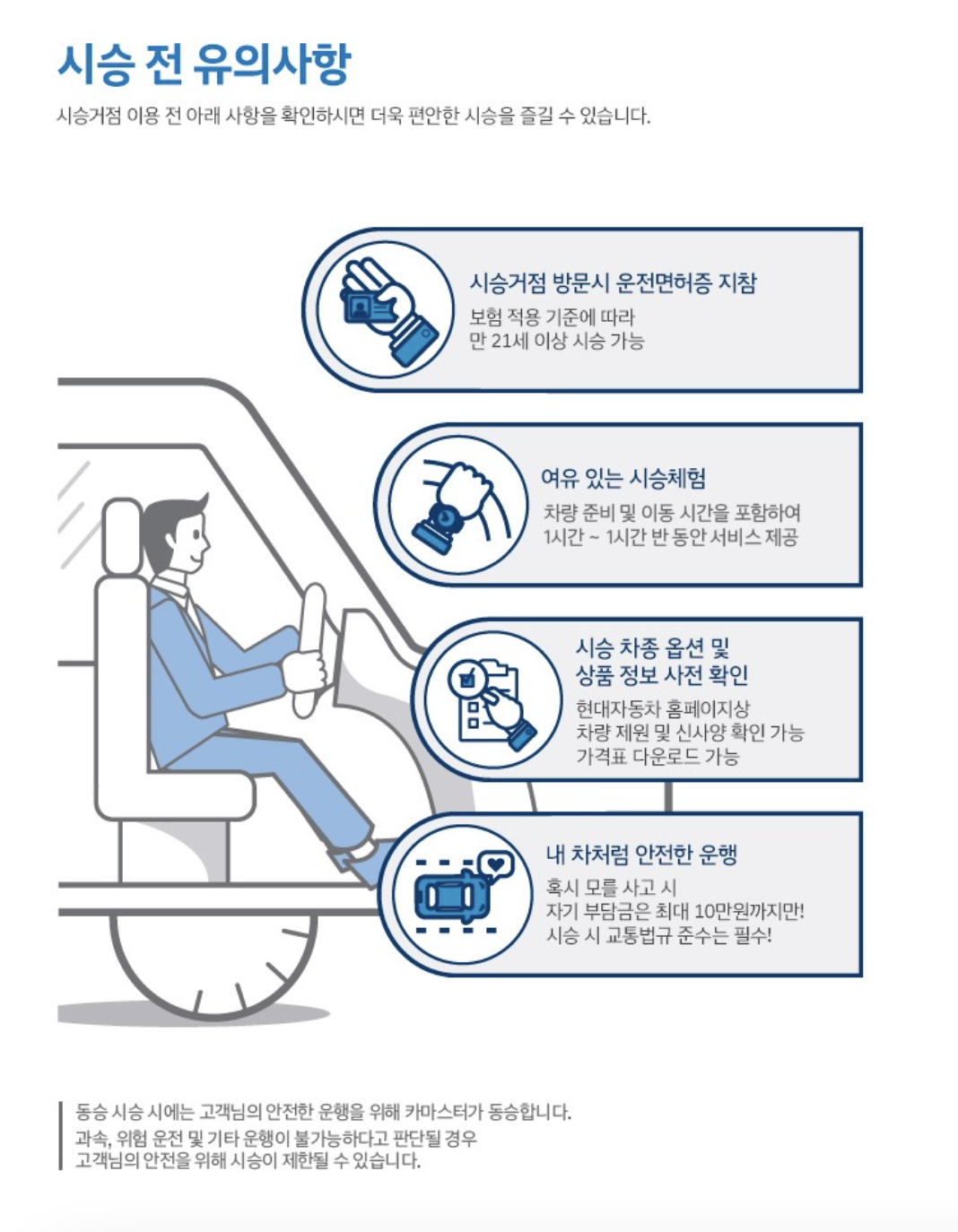 시승 전 유의사항

시승거점 이용 전 아래 사항을 확인하시면 더욱 편안한 시승을 즐길 수 있습니다.

시승거점 방문시 운전면허증 지참

보험 적용 기준에 따라
만 21세 이상 시승 가능

여유 있는 시승체험

차량 준비 및 이동 시간을 포함하여
1시간 ~ 1시간 반 동안 서비스 제공

시승 차종 옵션 및
상품 정보 사전 확인

현대자동차 홈페이지상
차량 제원 및 신사양 확인 가능
가격표 다운로드 가능

내 차처럼 안전한 운행

혹시 모를 사고 시
자기 부담금은 최대 10만원까지만!
시승 시 교통법규 준수는 필수!

동승 시승 시에는 고객님의 안전한 운행을 위해 카마스터가 동승합니다.
과속, 위험 운전 및 기타 운행이 불가능하다고 판단될 경우
고객님의 안전을 위해 시승이 제한될 수 있습니다.