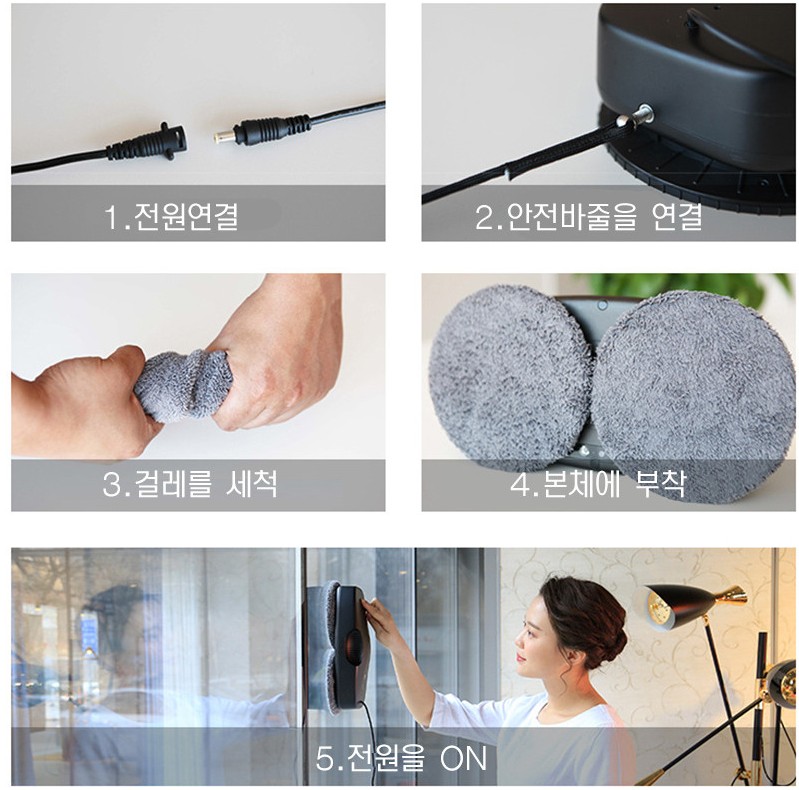 1.전원연결

2.안전바줄을 연결

3.걸레를 세척

4.본체에 부착

5.전원을 ON