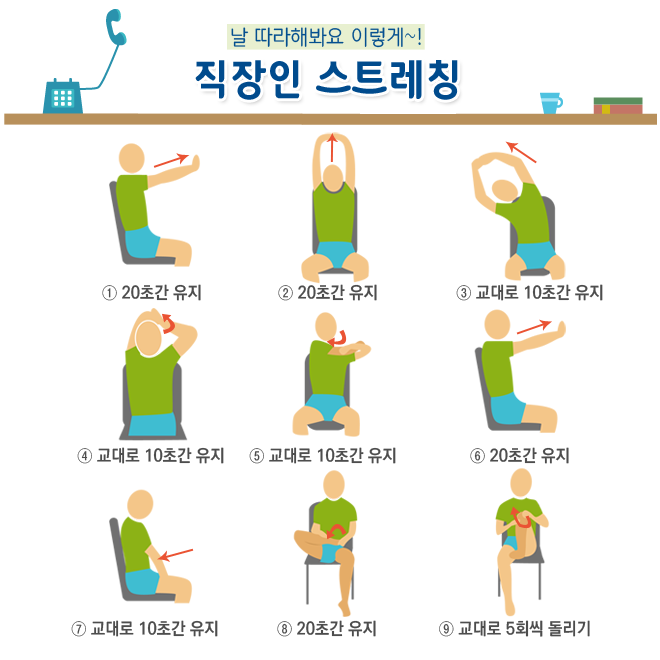 날 따라해봐요 이렇게~!

직장인 스트레칭

① 20초간 유지

② 20초간 유지

③ 교대로 10초간 유지

④ 교대로 10초간 유지

⑤ 교대로 10초간 유지

⑥ 20초간 유지

⑦ 교대로 10초간 유지

⑧ 20초간 유지

⑨ 교대로 5회씩 돌리기