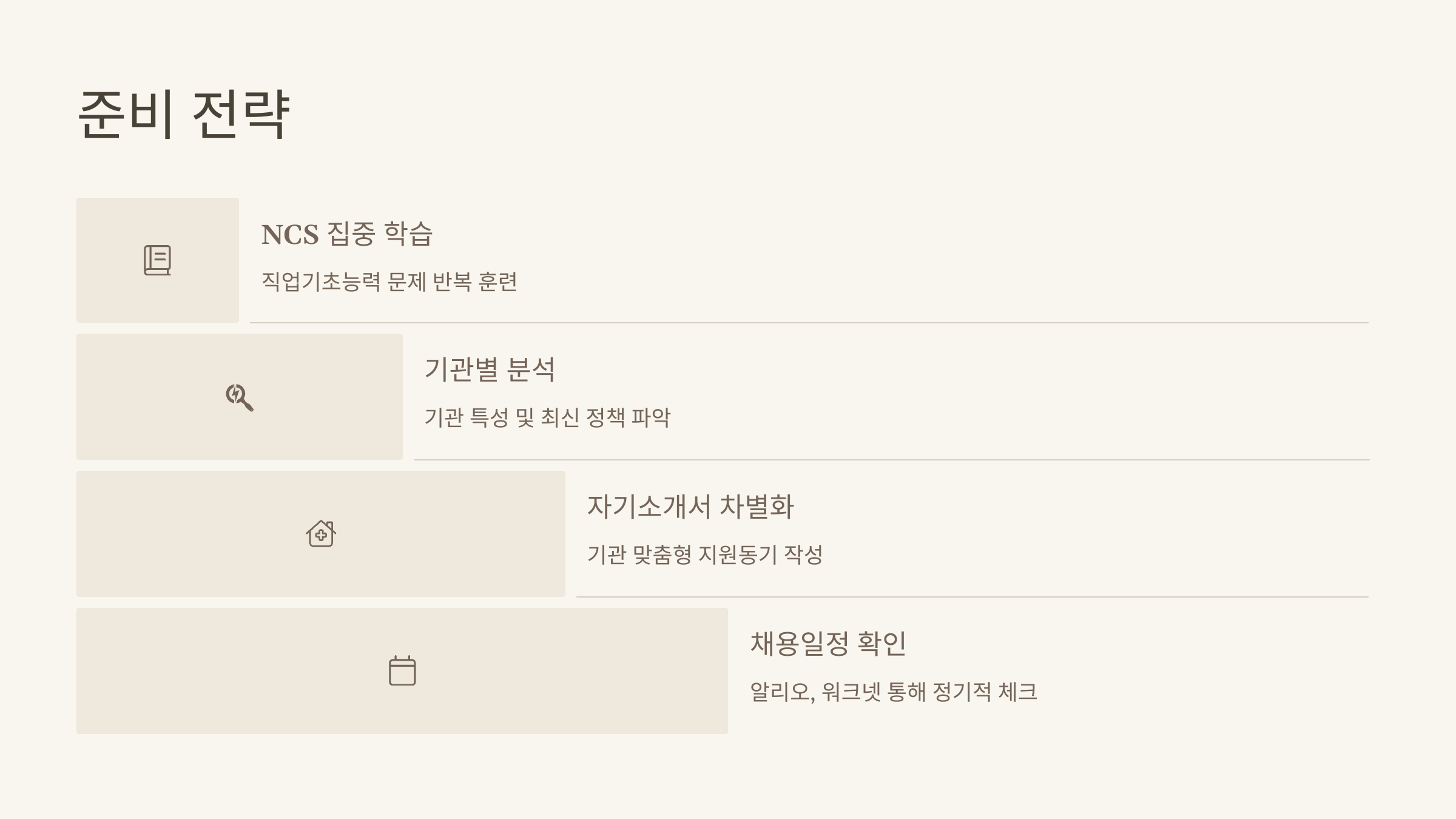 준비 전략

NCS 집중 학습

직업기초능력 문제 반복 훈련

기관별 분석

기관 특성 및 최신 정책 파악

자기소개서 차별화

기관 맞춤형 지원동기 작성

채용일정 확인

알리오, 워크넷 통해 정기적 체크