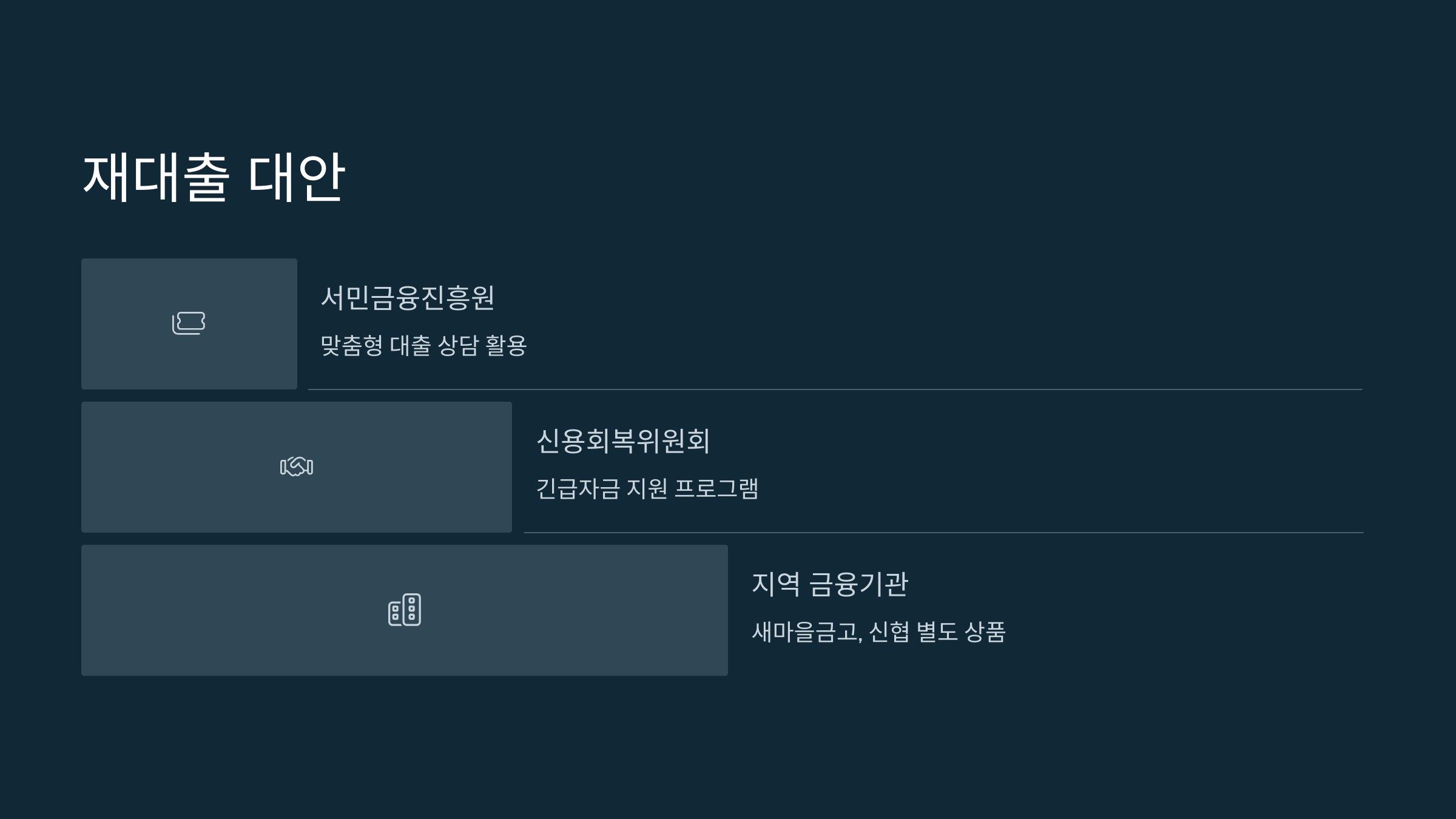 재대출 대안

서민금융진흥원

맞춤형 대출 상담 활용

신용회복위원회

긴급자금 지원 프로그램

지역 금융기관

새마을금고, 신협 별도 상품