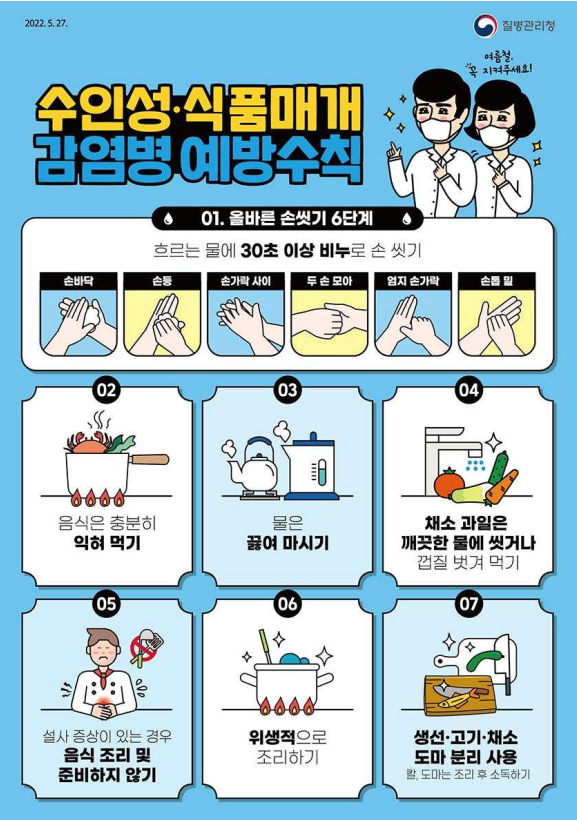 2022. 5. 27.

질병관리청

여름철, 꼭 지켜주세요!

수인성·식품매개 감염병 예방수칙

01. 올바른 손씻기 6단계

흐르는 물에 30초 이상 비누로 손 씻기

손바닥

손등

손가락 사이

두 손 모아

엄지 손가락

손톱 밑

02

음식은 충분히 익혀 먹기

03

물은 끓여 마시기

04

채소 과일은 깨끗한 물에 씻거나 껍질 벗겨 먹기

05

설사 증상이 있는 경우 음식 조리 및 준비하지 않기

06

위생적으로 조리하기

07

생선·고기·채소 도마 분리 사용

칼, 도마는 조리 후 소독하기