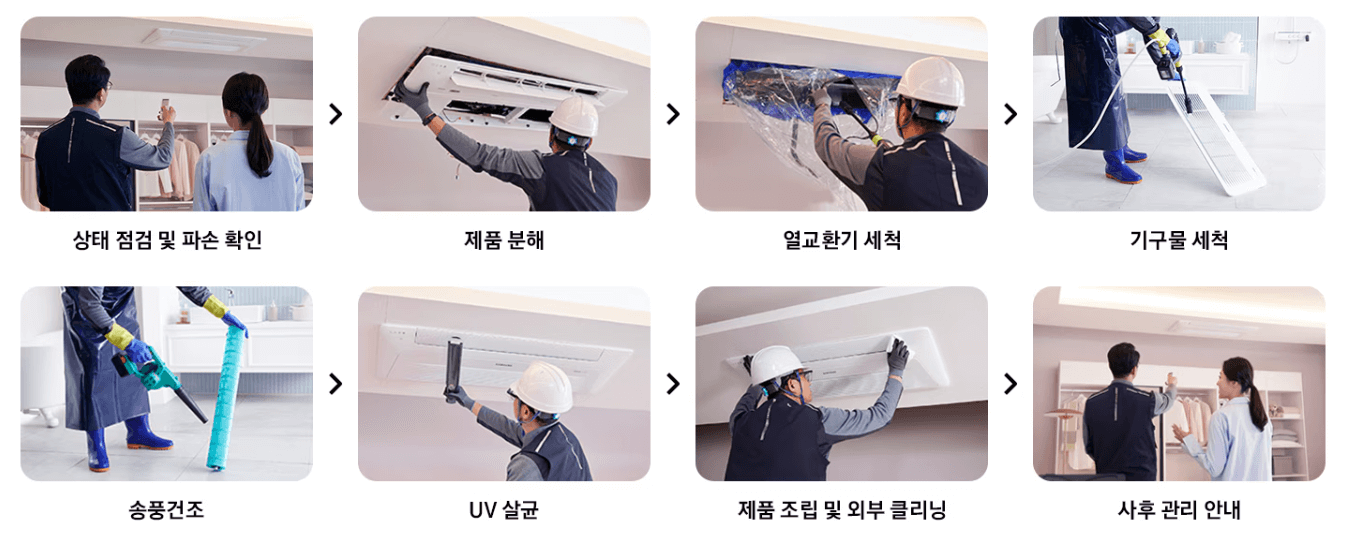 상태 점검 및 파손 확인

제품 분해

열교환기 세척

기구물 세척

송풍건조

UV 살균

제품 조립 및 외부 클리닝

사후 관리 안내