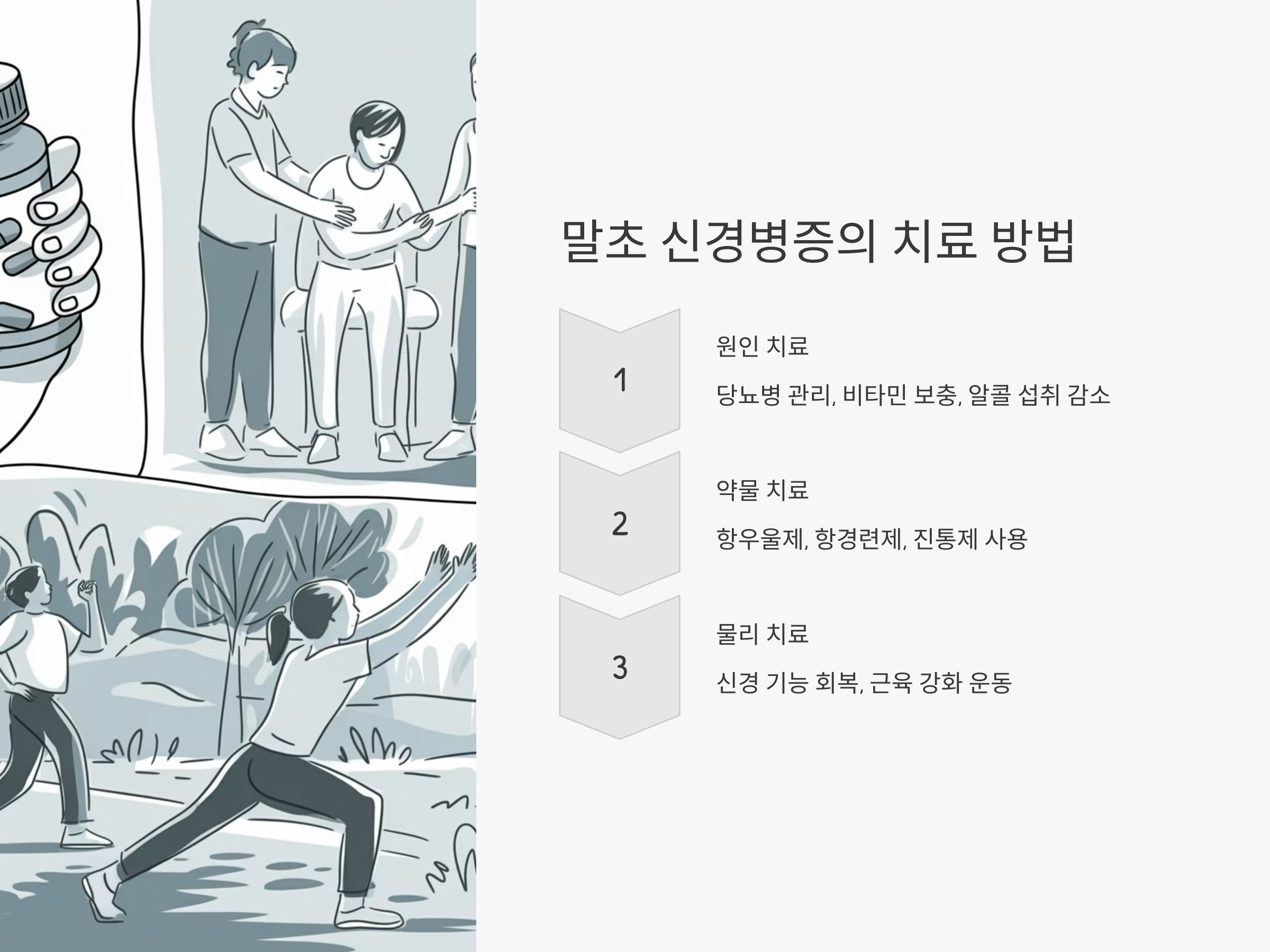 말초 신경병증의 치료 방법

1

원인 치료

당뇨병 관리, 비타민 보충, 알콜 섭취 감소

2

약물 치료

항우울제, 항경련제, 진통제 사용

3

물리 치료

신경 기능 회복, 근육 강화 운동